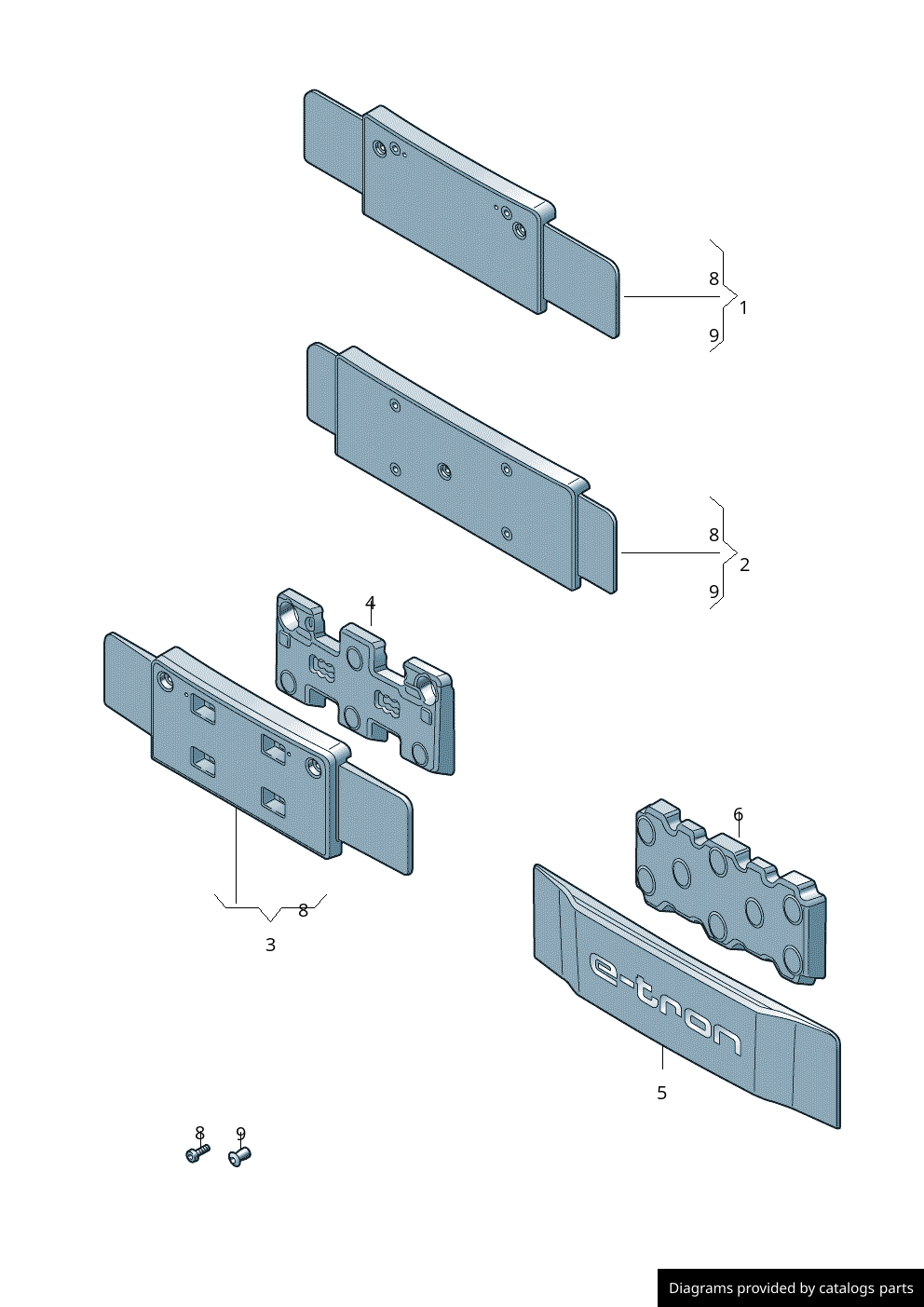 8
1
9

8
2
9

4

8
3

6

e-tron

5

8 9

Diagrams provided by catalogs parts