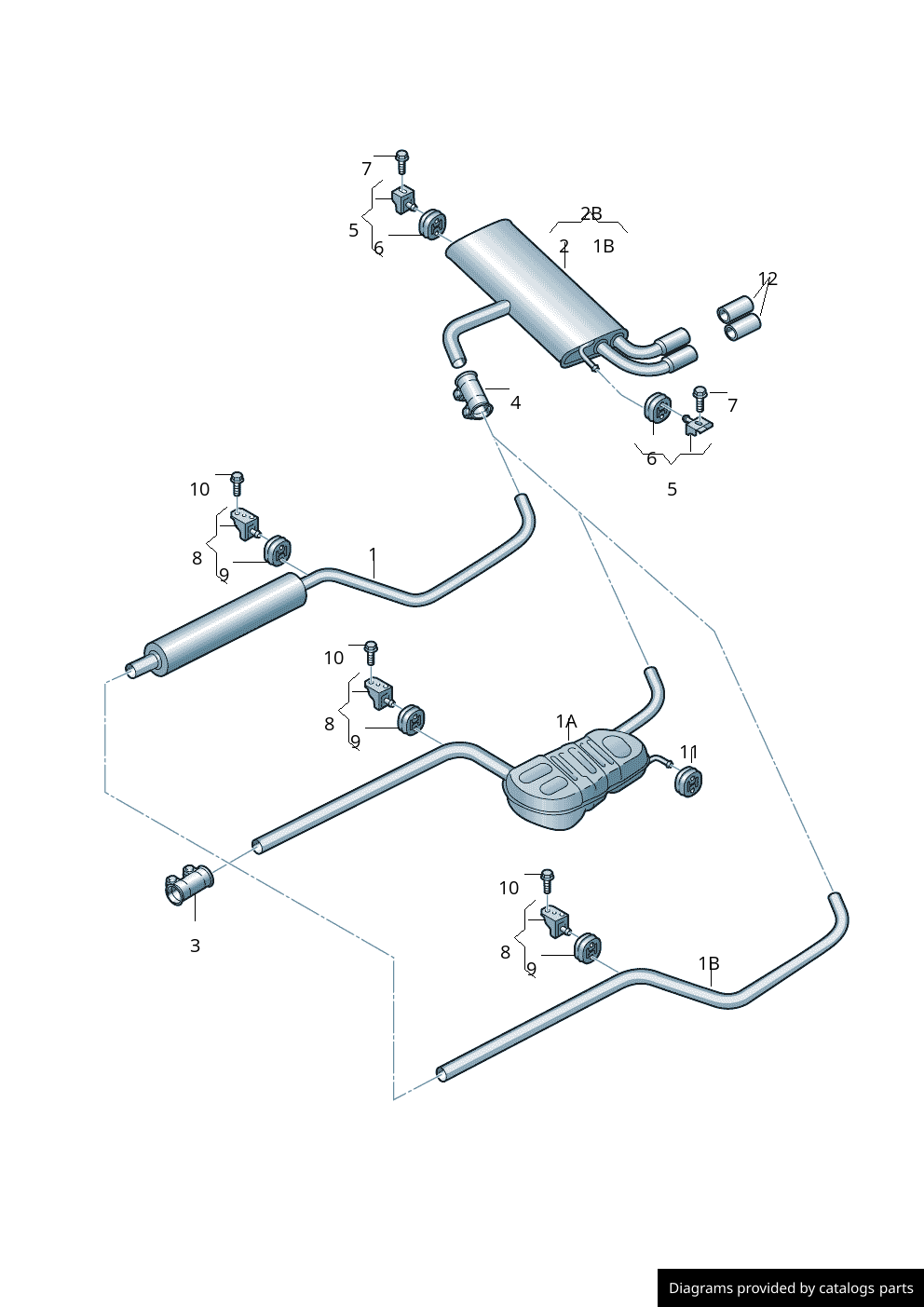 7
5
6
2B
2
1B
12
4
7
6
5
10
8
9
1
10
8
9
1A
11
3
10
8
9
1B
Diagrams provided by catalogs parts