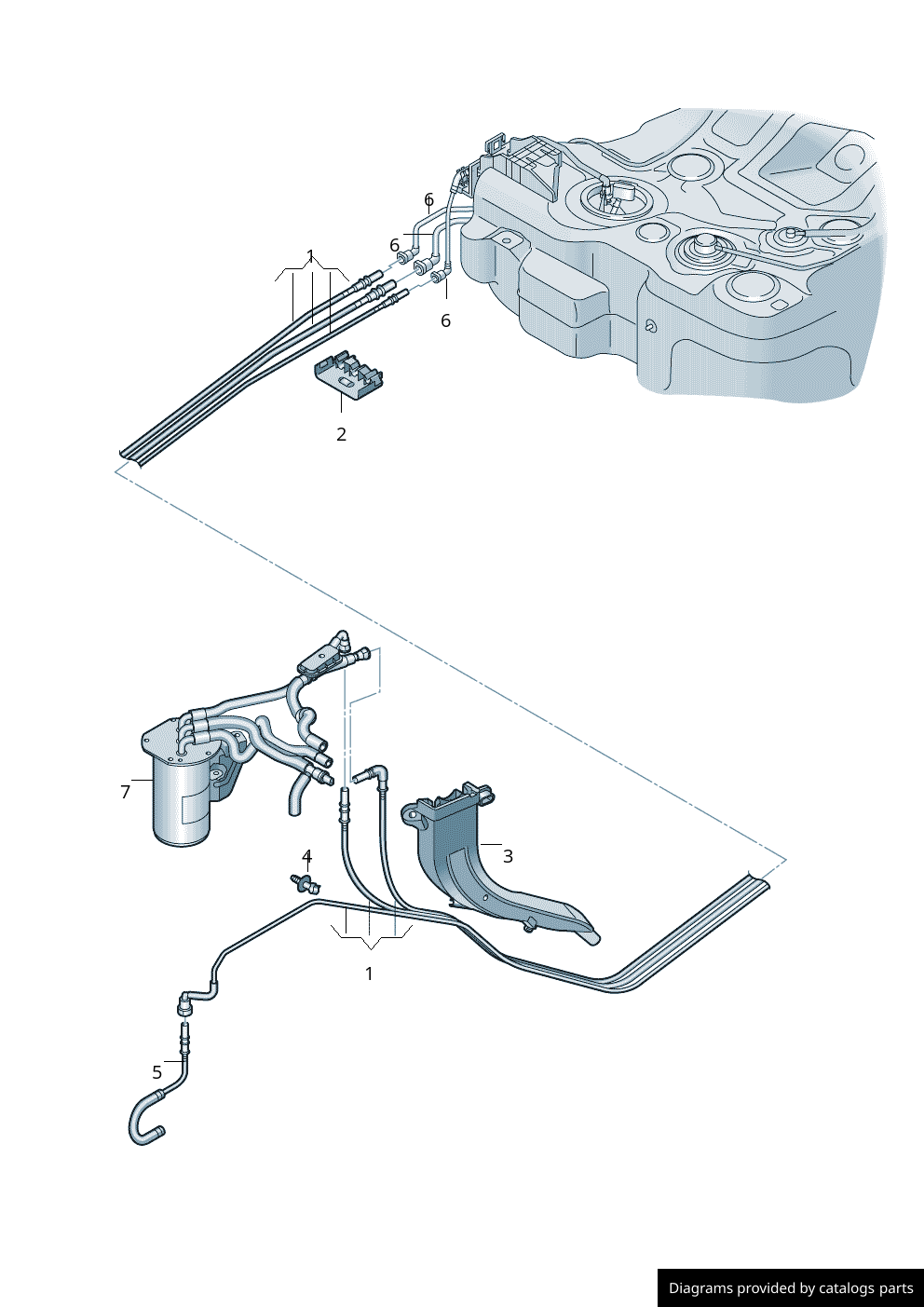 6
6
1
6
2
7
4
3
1
5
Diagrams provided by catalogs parts