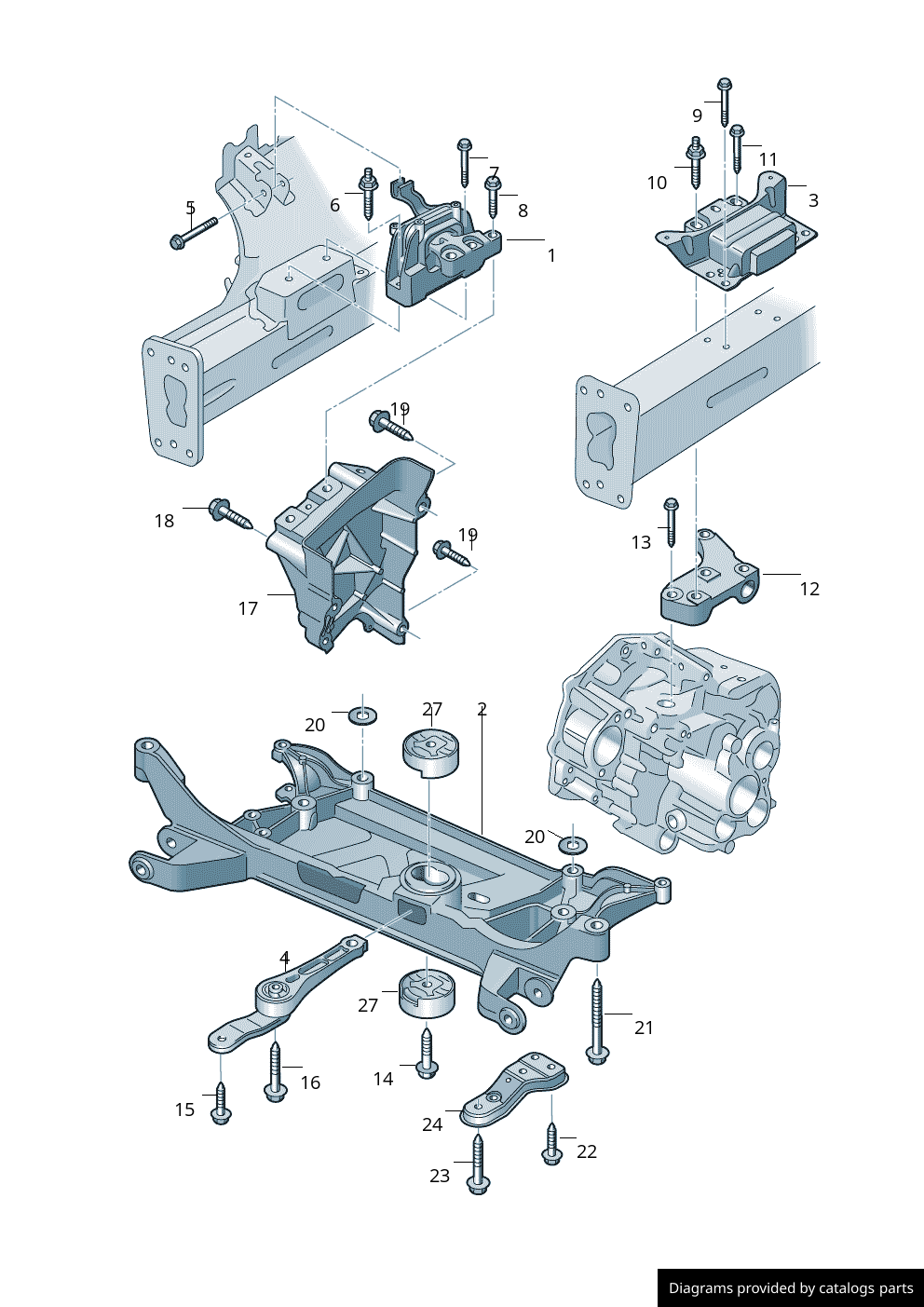 9
11
10
3
5
6
7
8
1
19
18
19
17
13
12
20
27
2
20
4
27
21
16
14
15
24
22
23
Diagrams provided by catalogs parts