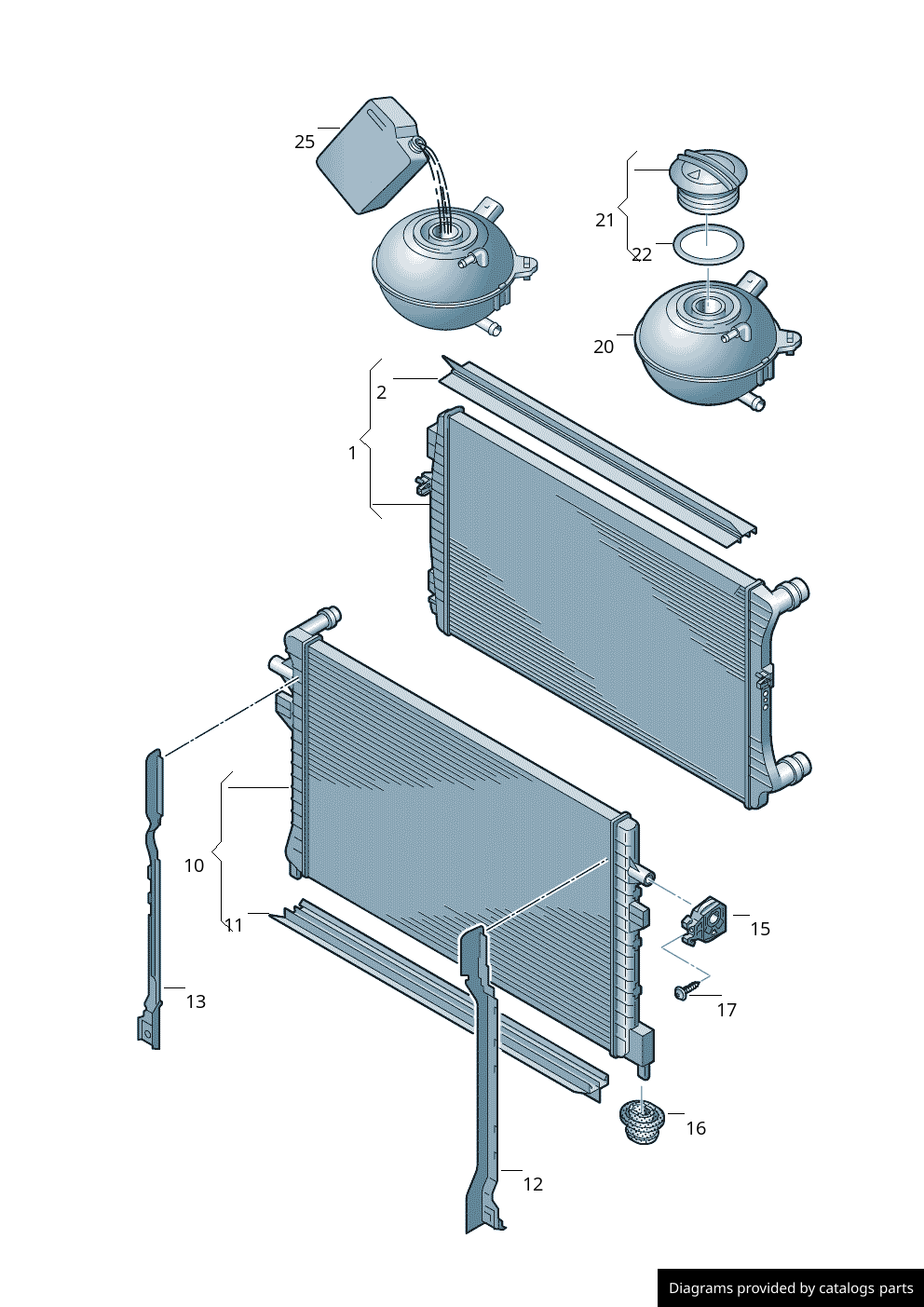 25

21

22

20

2

1

10

11

13

15

17

16

12

Diagrams provided by catalogs parts