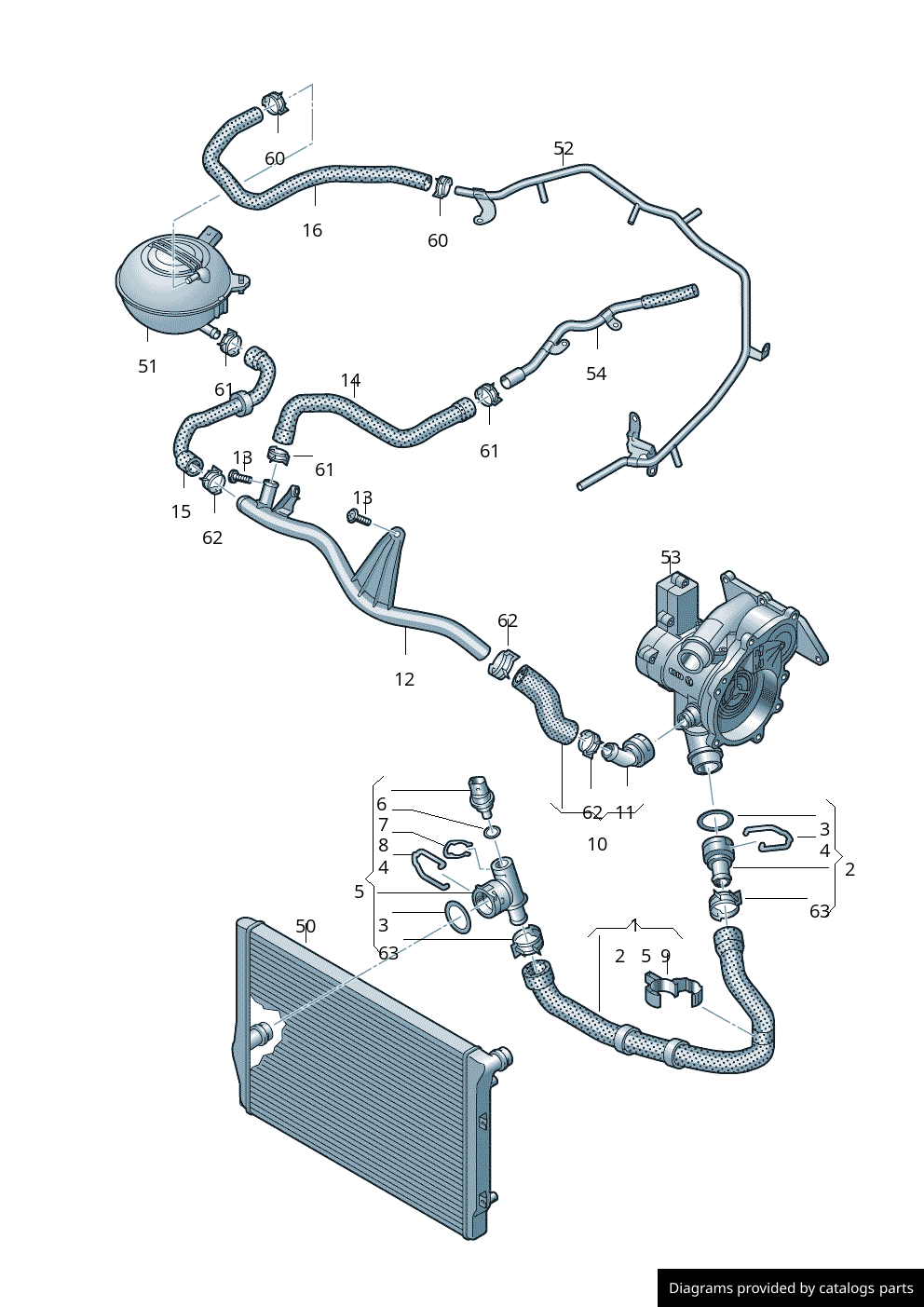 60
52
16
60
51
61
14
54
61
13
61
15
62
13
53
62
12
62 11
10
6
7
8
4
5
3
63
3
4
2
63
50
1
2 5 9
Diagrams provided by catalogs parts