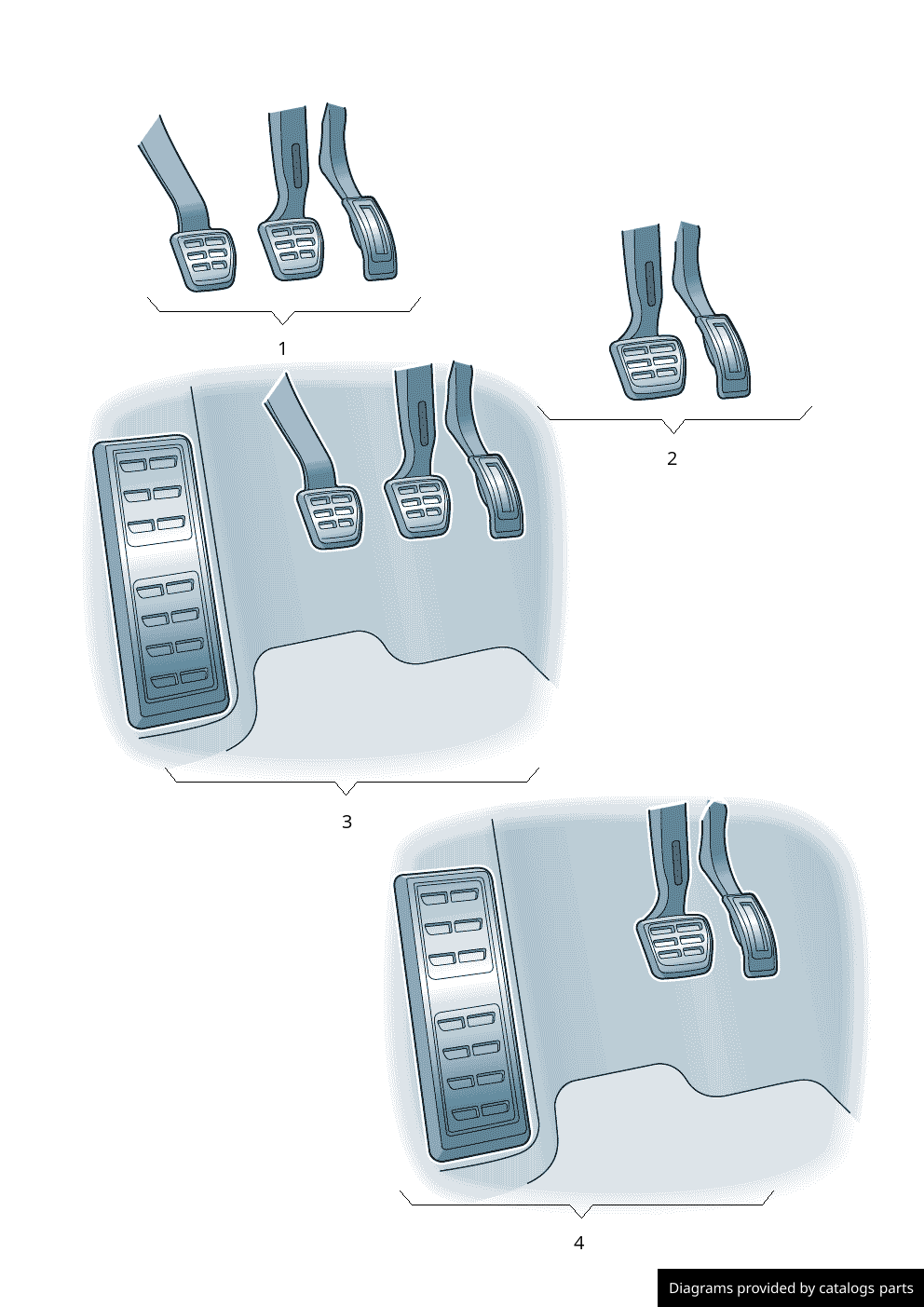 1

2

3

4

Diagrams provided by catalogs parts