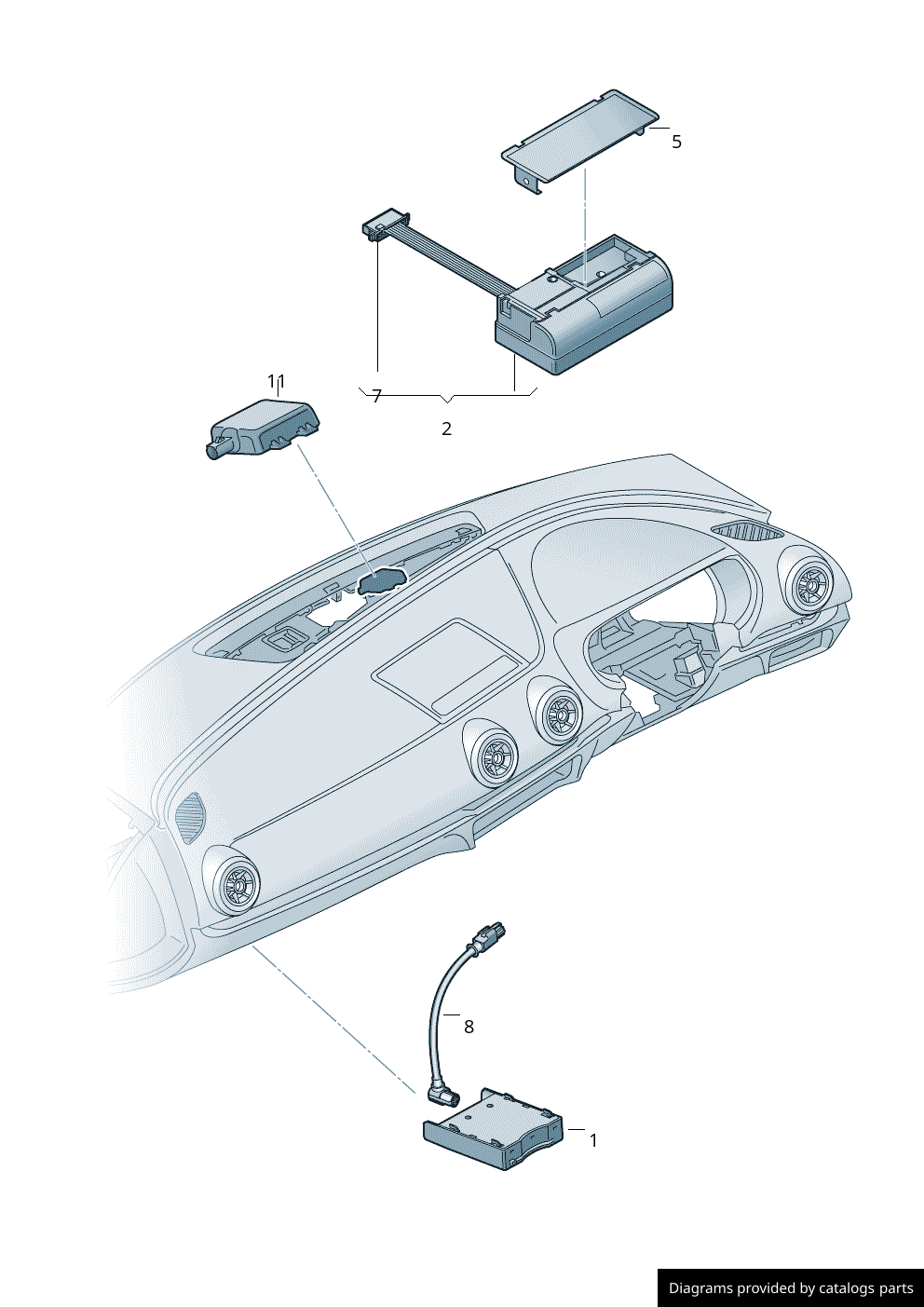 5

11

7

2

8

1

Diagrams provided by catalogs parts