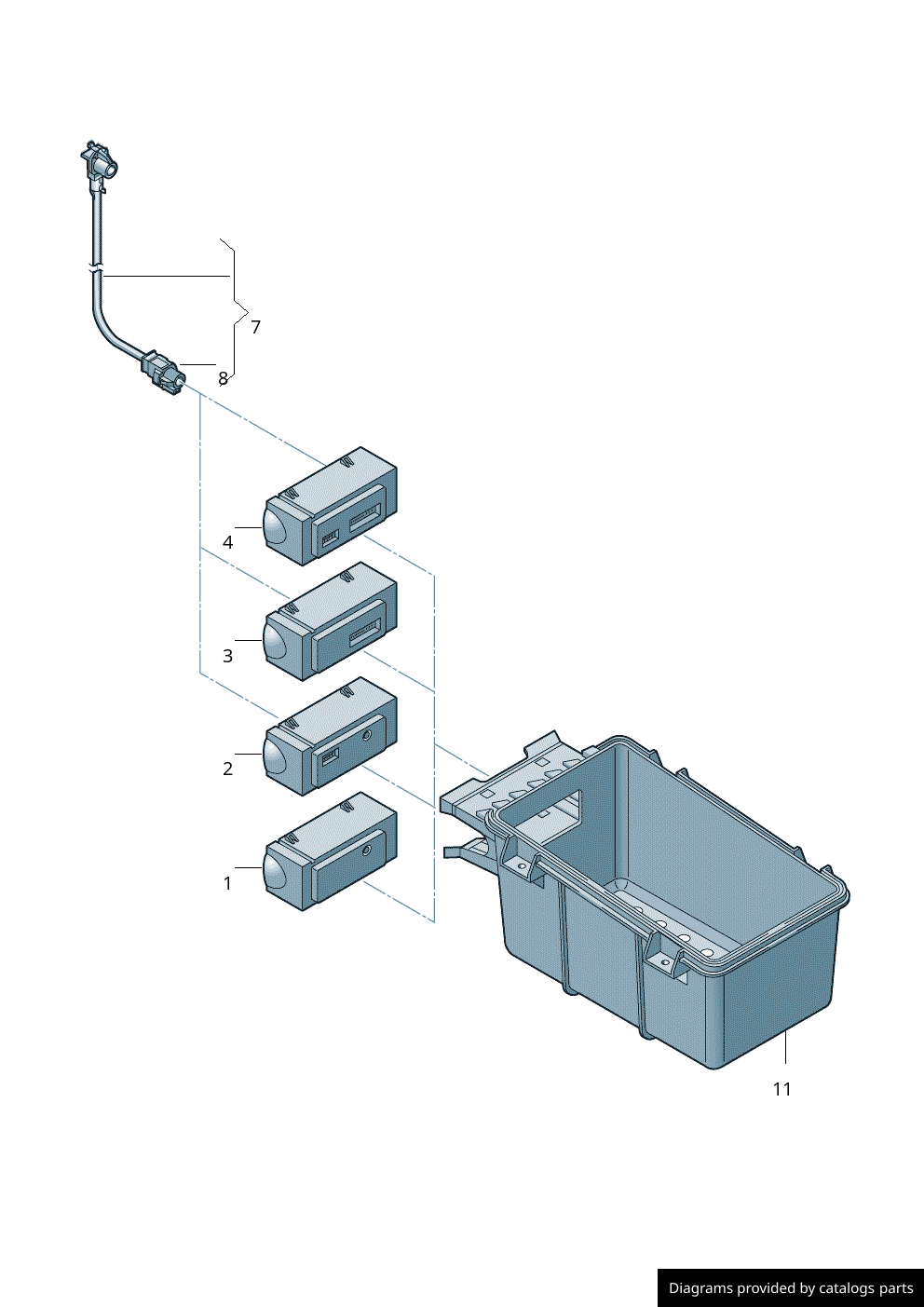 7
8
4
3
2
1
11
Diagrams provided by catalogs parts