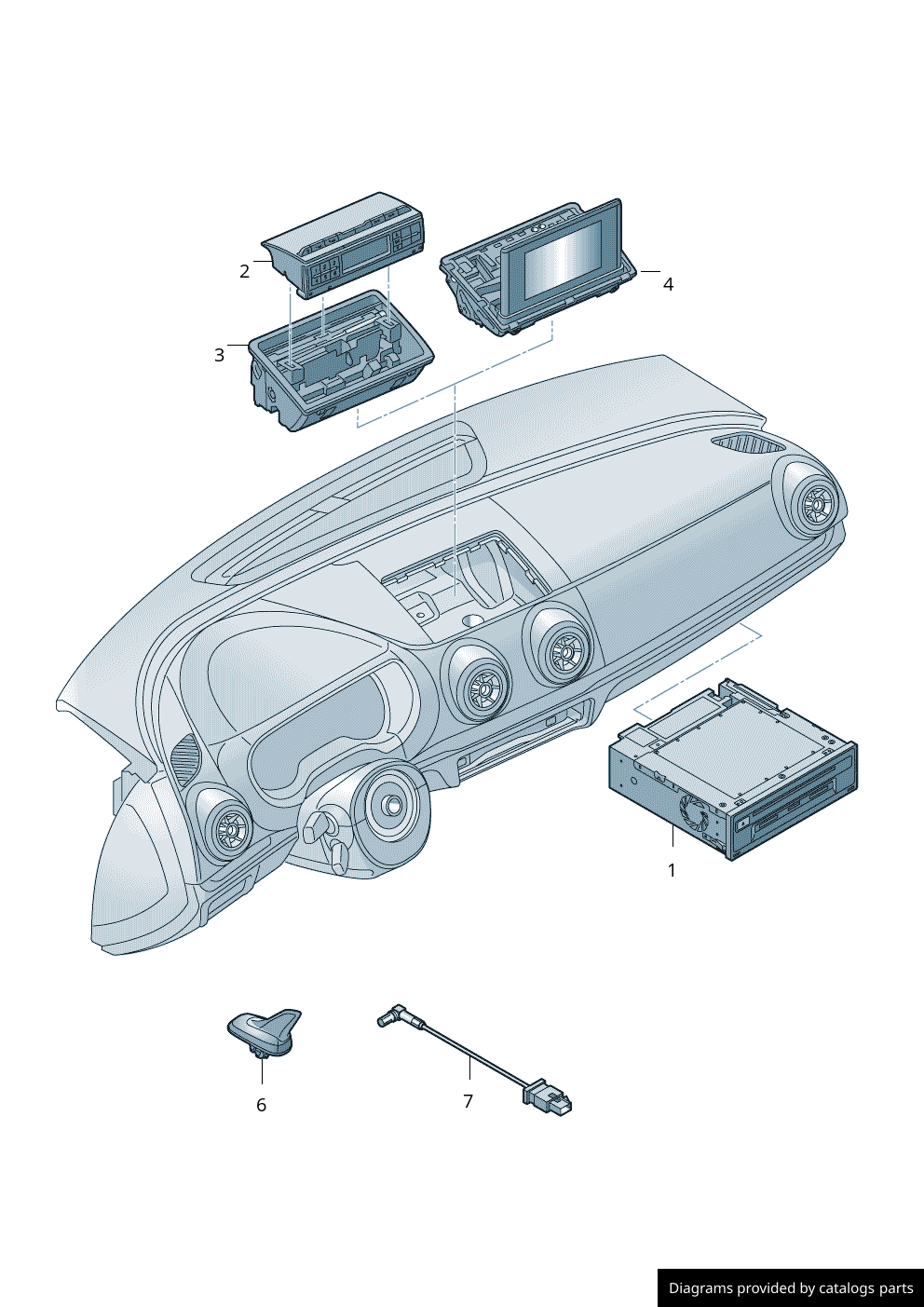 2

4

3

1

6

7

Diagrams provided by catalogs parts