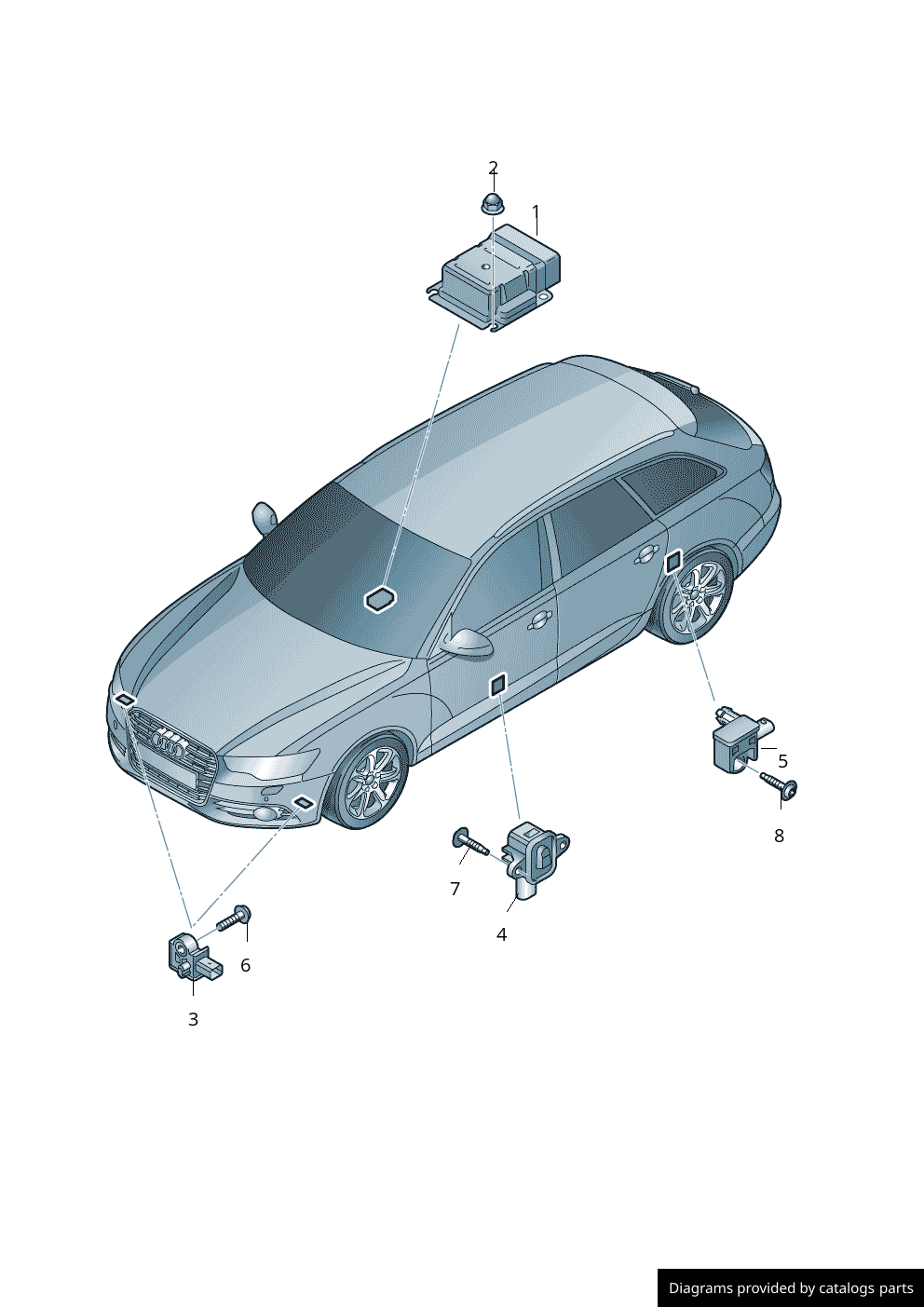 2
1
5
8
7
4
6
3
Diagrams provided by catalogs parts