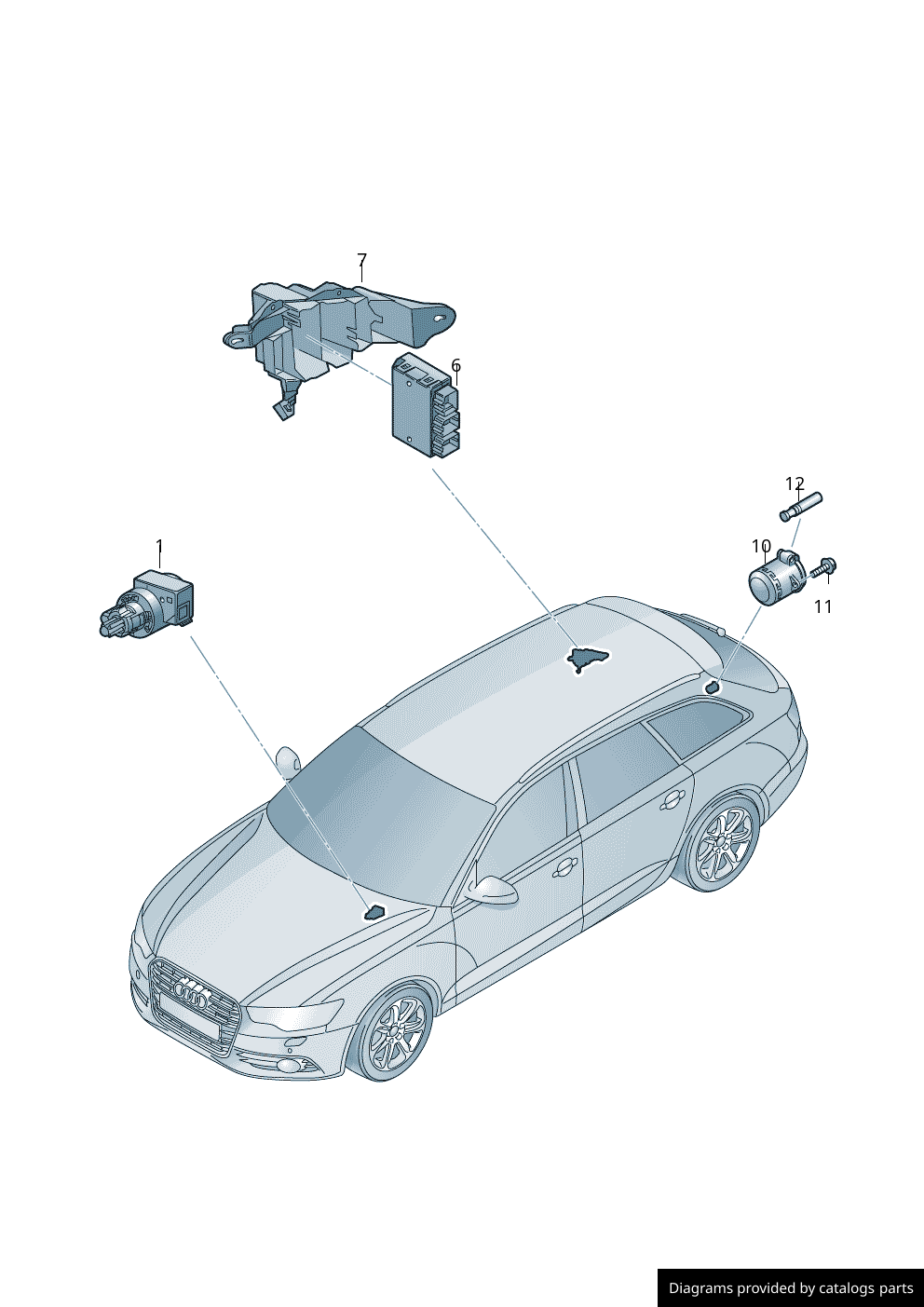 7
6
12
10
11
1
Diagrams provided by catalogs parts