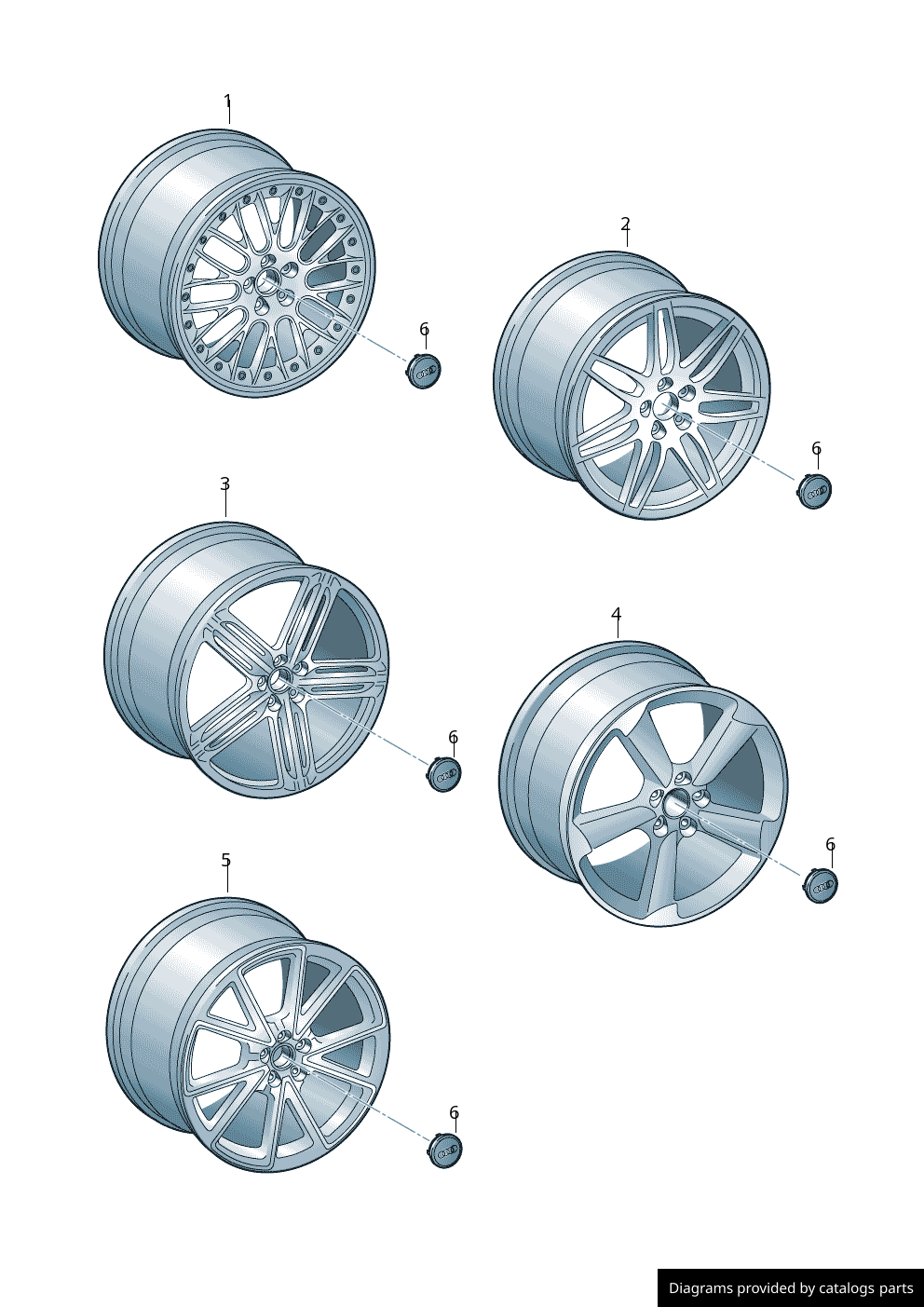 1
6
2
6
3
6
4
6
5
6
Diagrams provided by catalogs parts