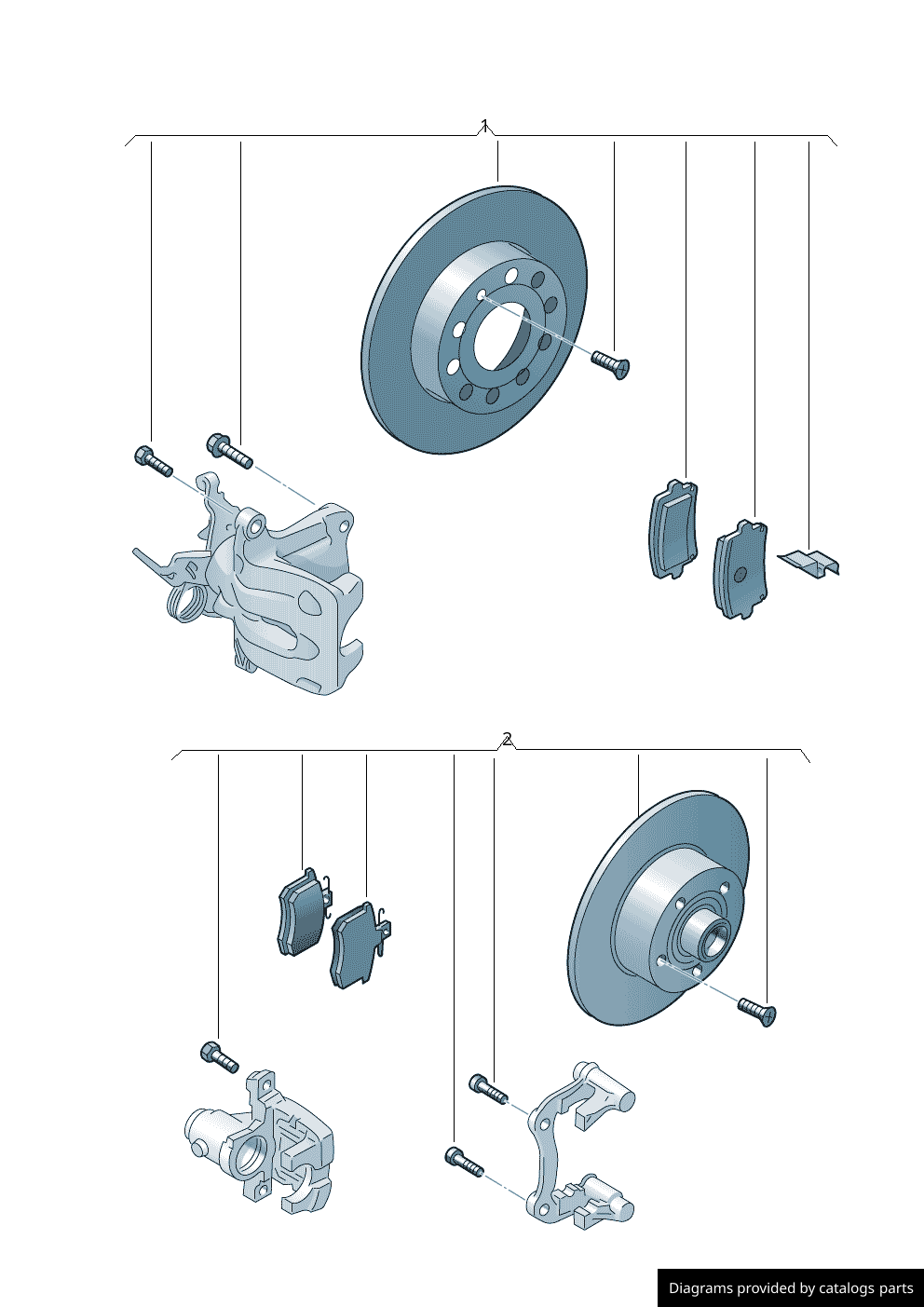 1

2

Diagrams provided by catalogs parts