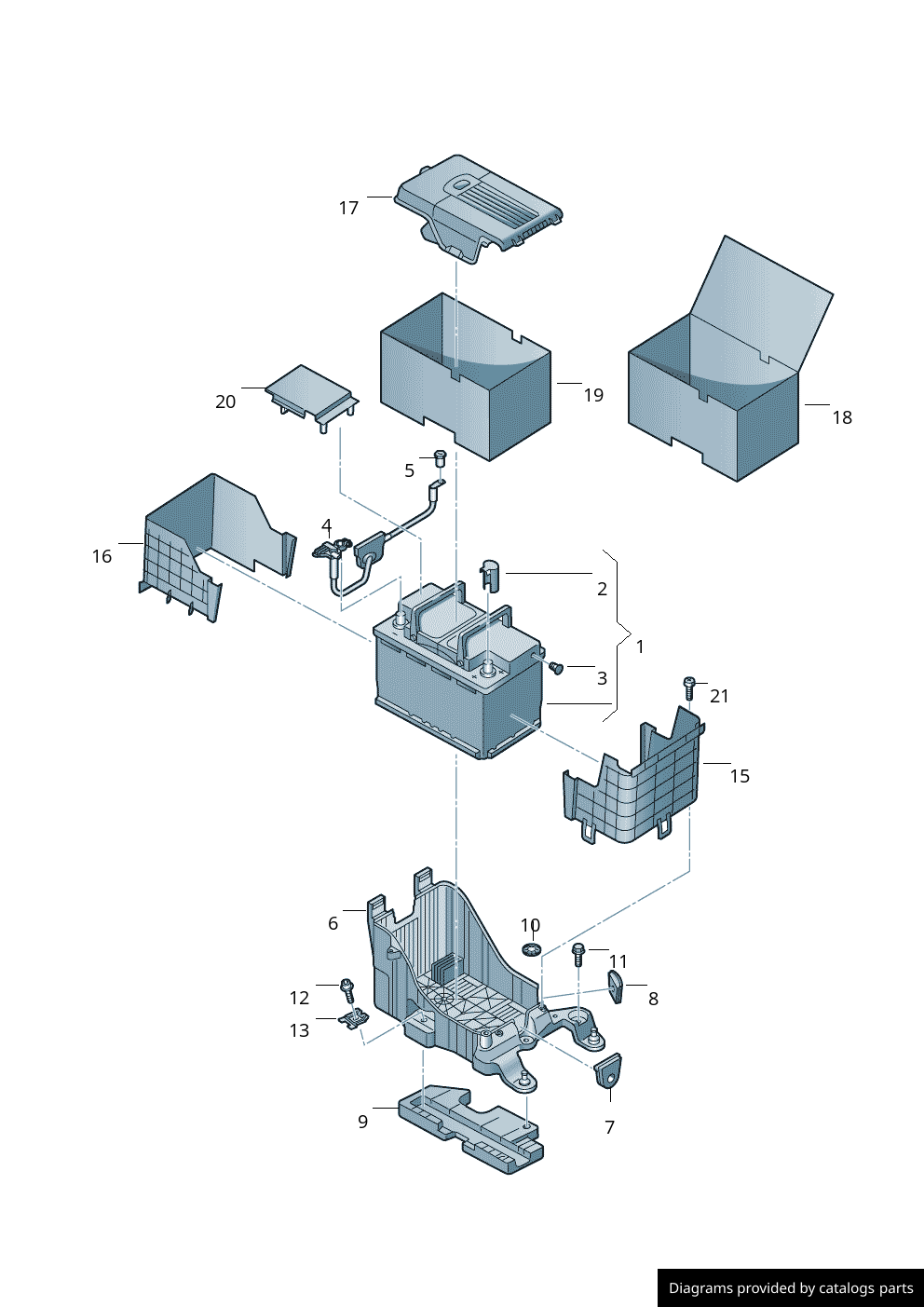 17
20
19
18
5
4
16
2
1
3
21
15
6
10
11
12
8
13
9
7
Diagrams provided by catalogs parts