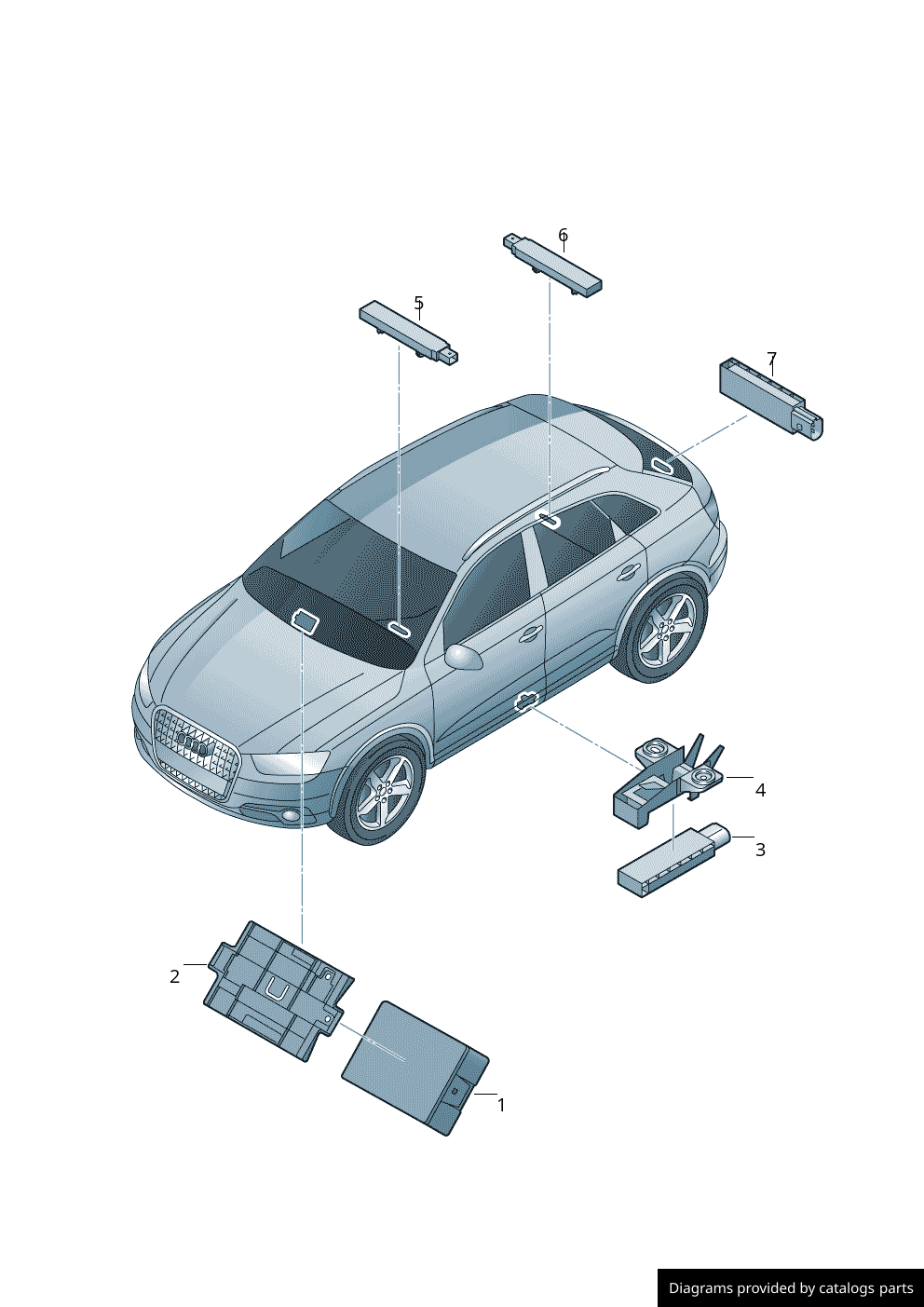 6
5
7
4
3
2
1
Diagrams provided by catalogs parts