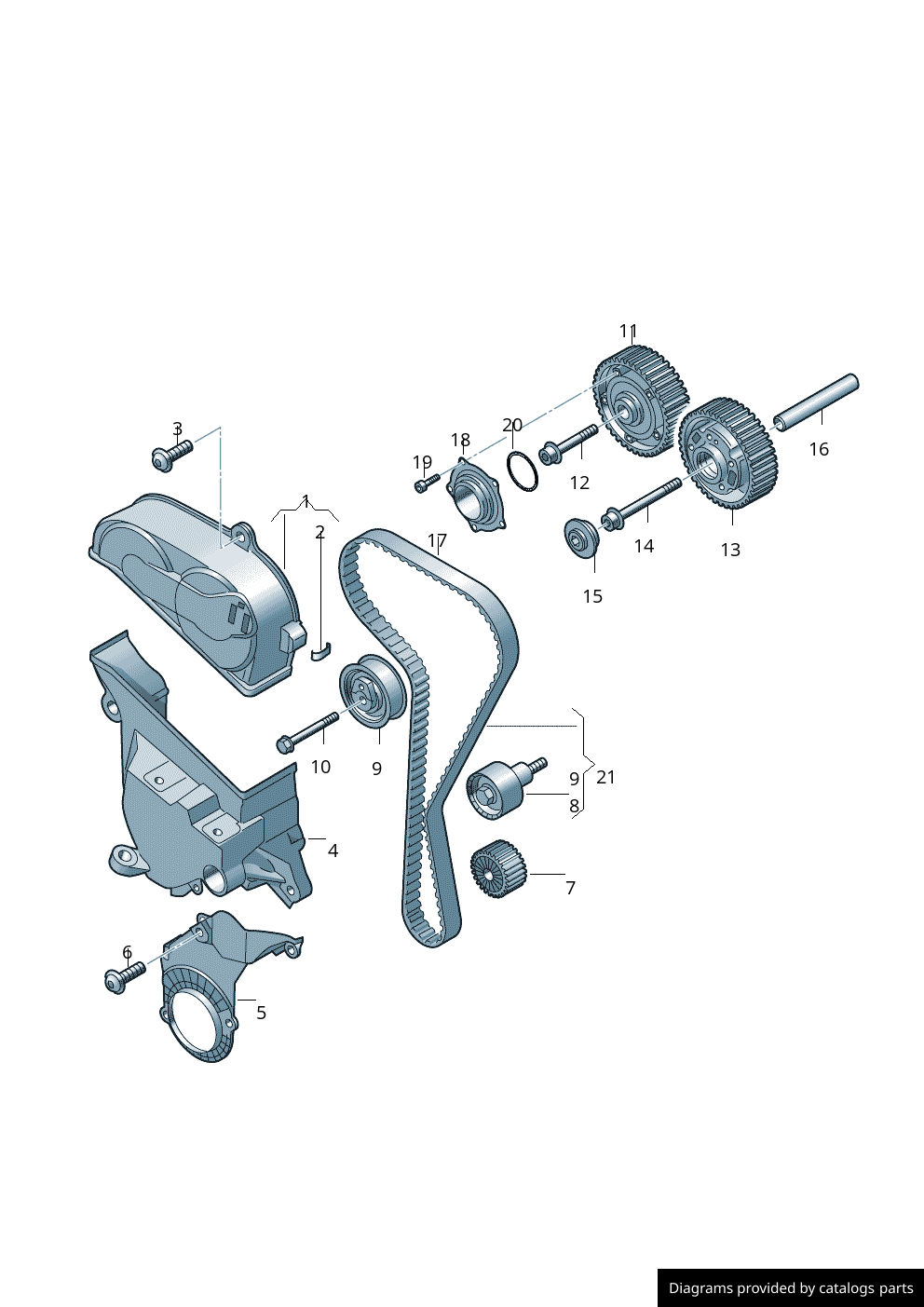 11
3
18
20
19
16
12
1
2
17
14
13
15
10
9
9
21
8
4
7
6
5
Diagrams provided by catalogs parts