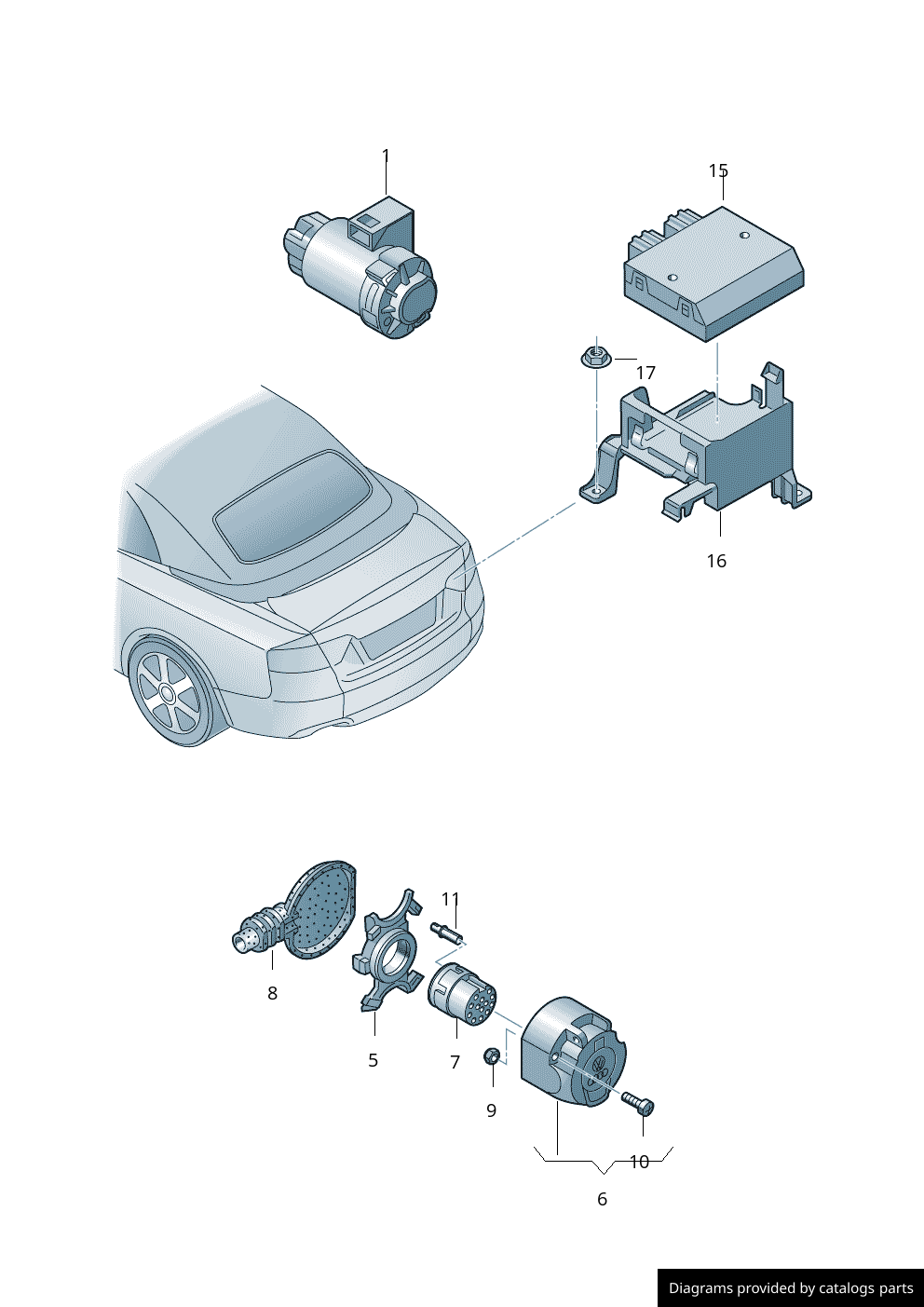 1

15

17

16

11

8

5

7

9

10

6

Diagrams provided by catalogs parts