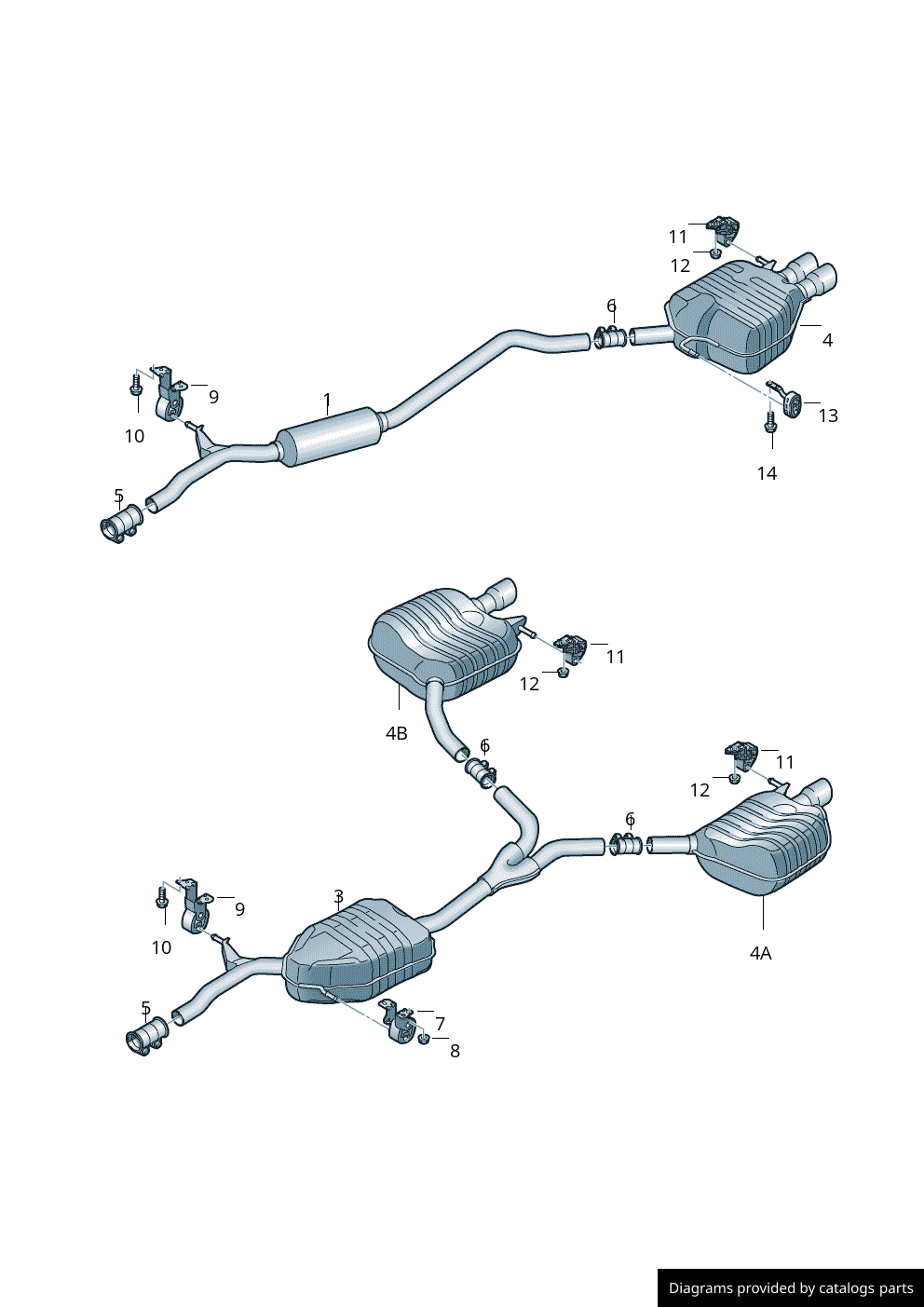 11
12
6
4
9
1
13
10
14
5
11
12
4B
6
11
12
6
9
3
10
4A
5
7
8
Diagrams provided by catalogs parts