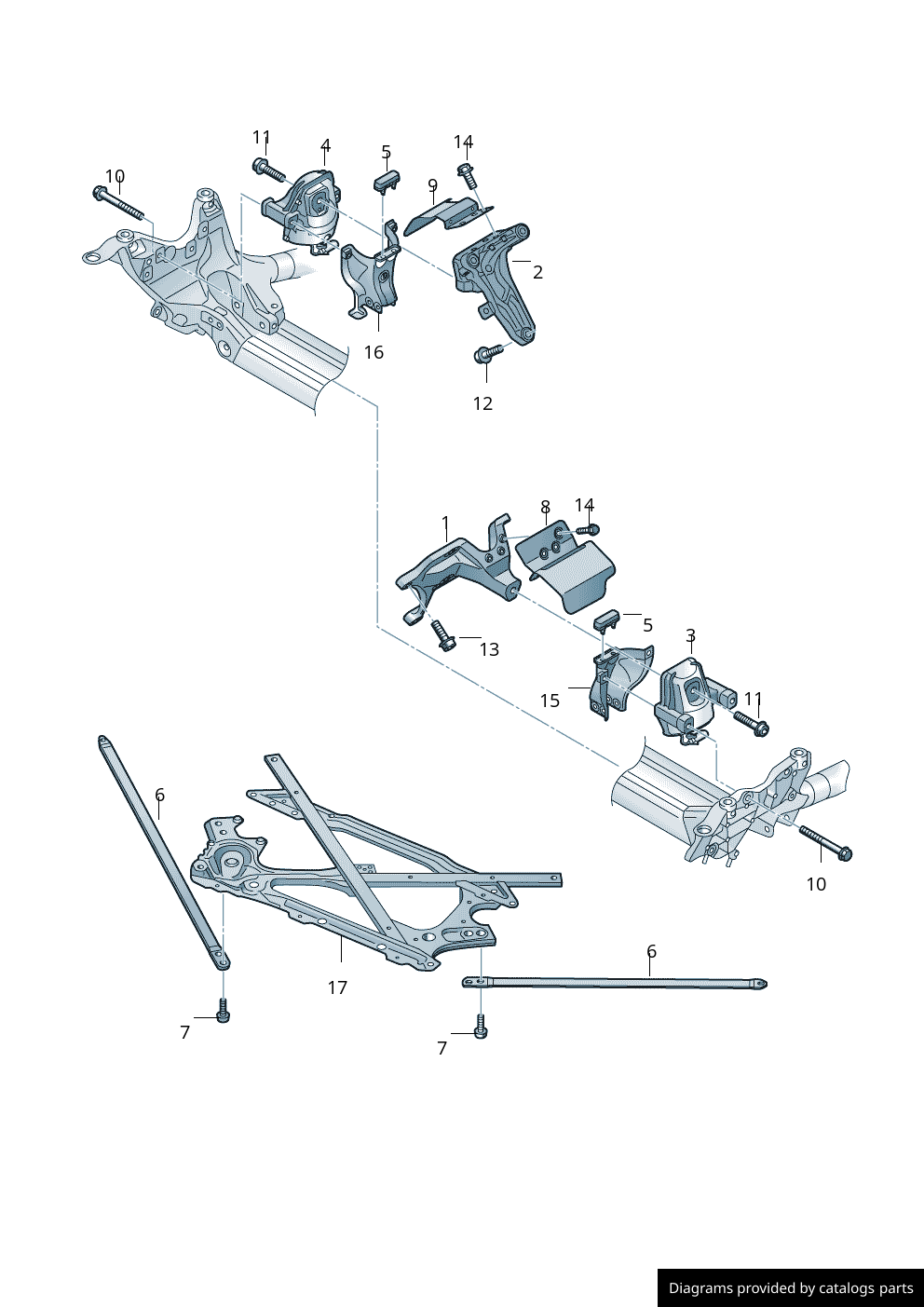 11
4
5
14
10
9
2
16
12
1
8
14
5
13
3
15
11
6
10
17
6
7
7
Diagrams provided by catalogs parts