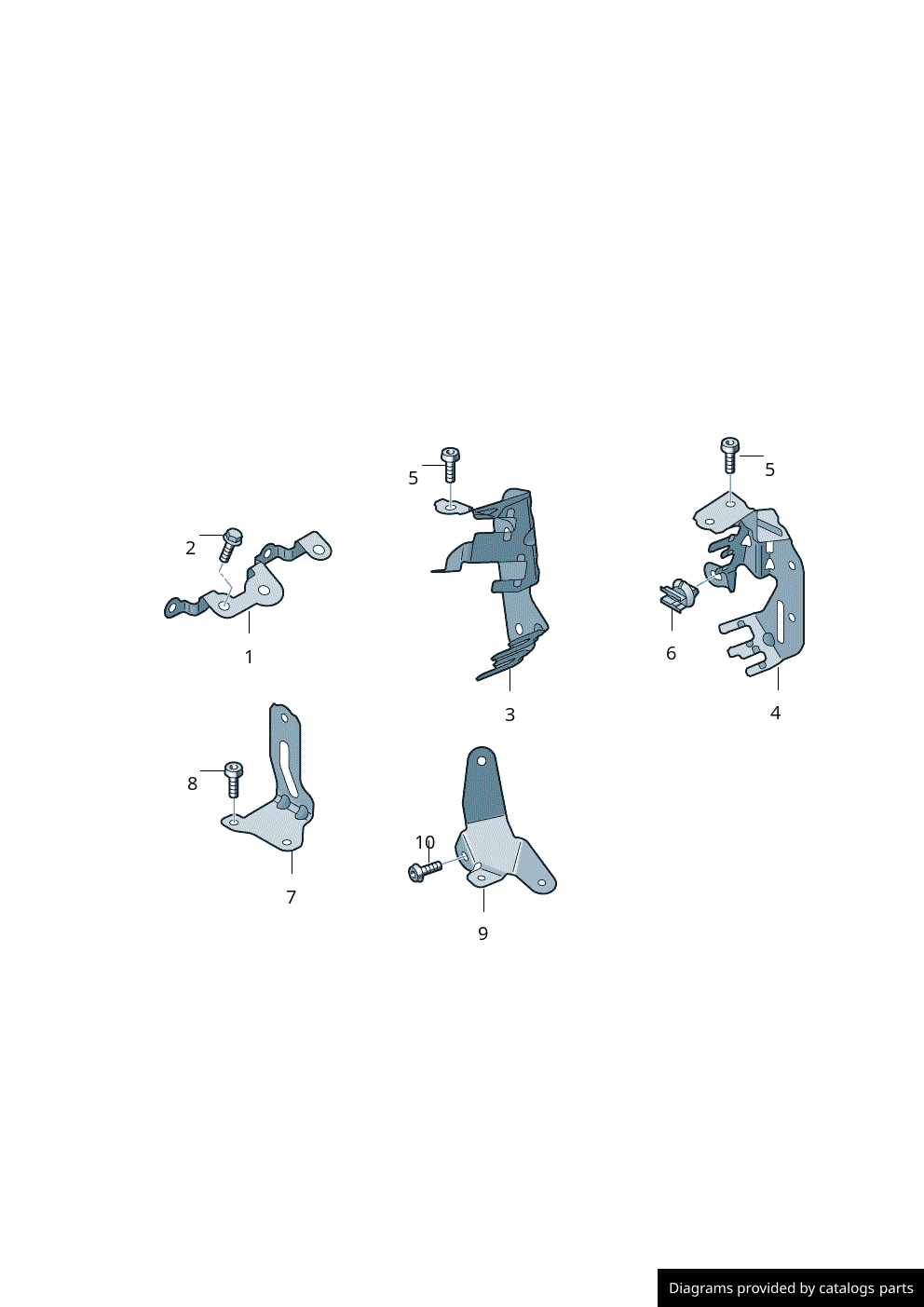 5
5
2
6
1
3
4
8
10
7
9
Diagrams provided by catalogs parts