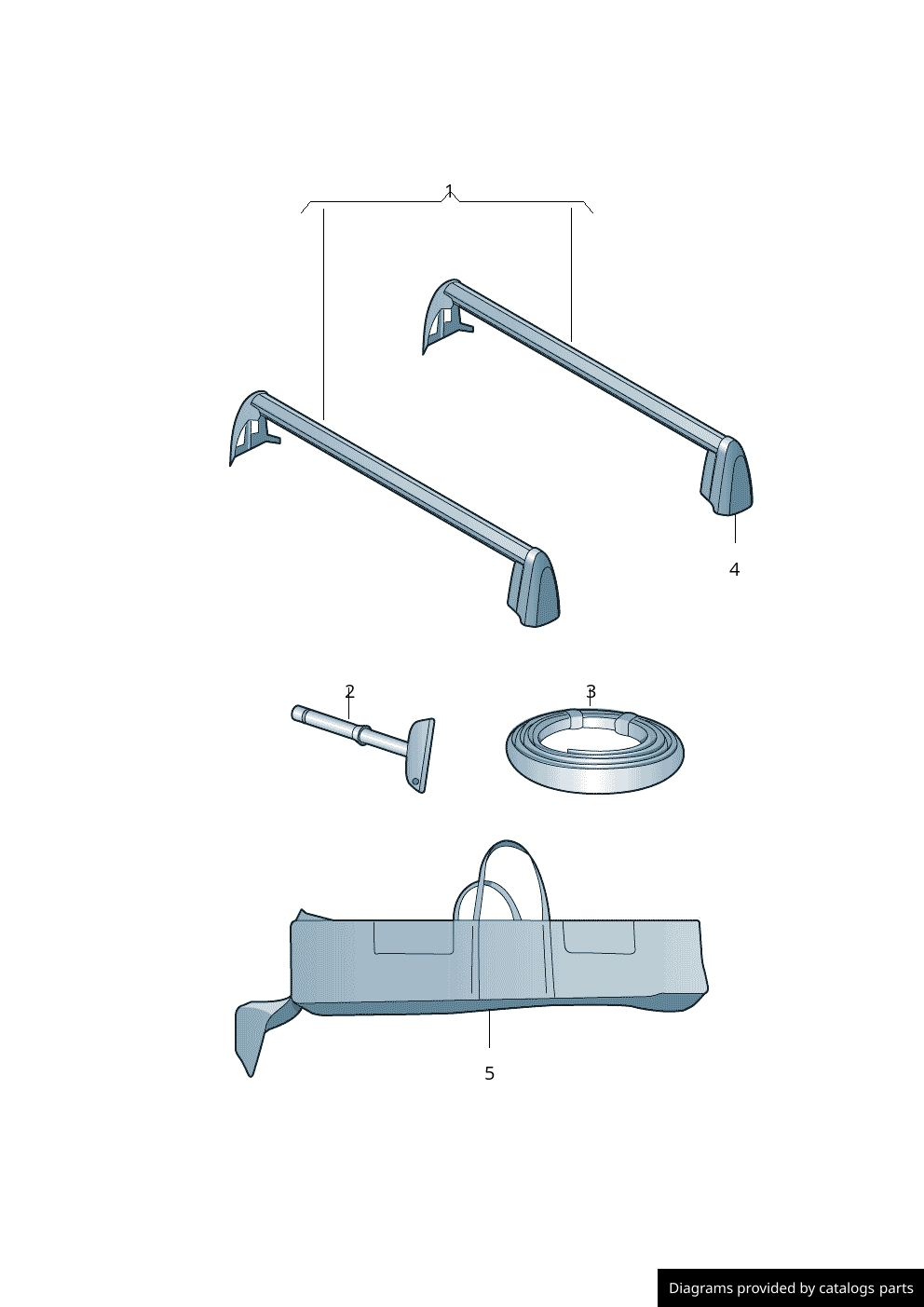 1

4

2

3

5

Diagrams provided by catalogs parts