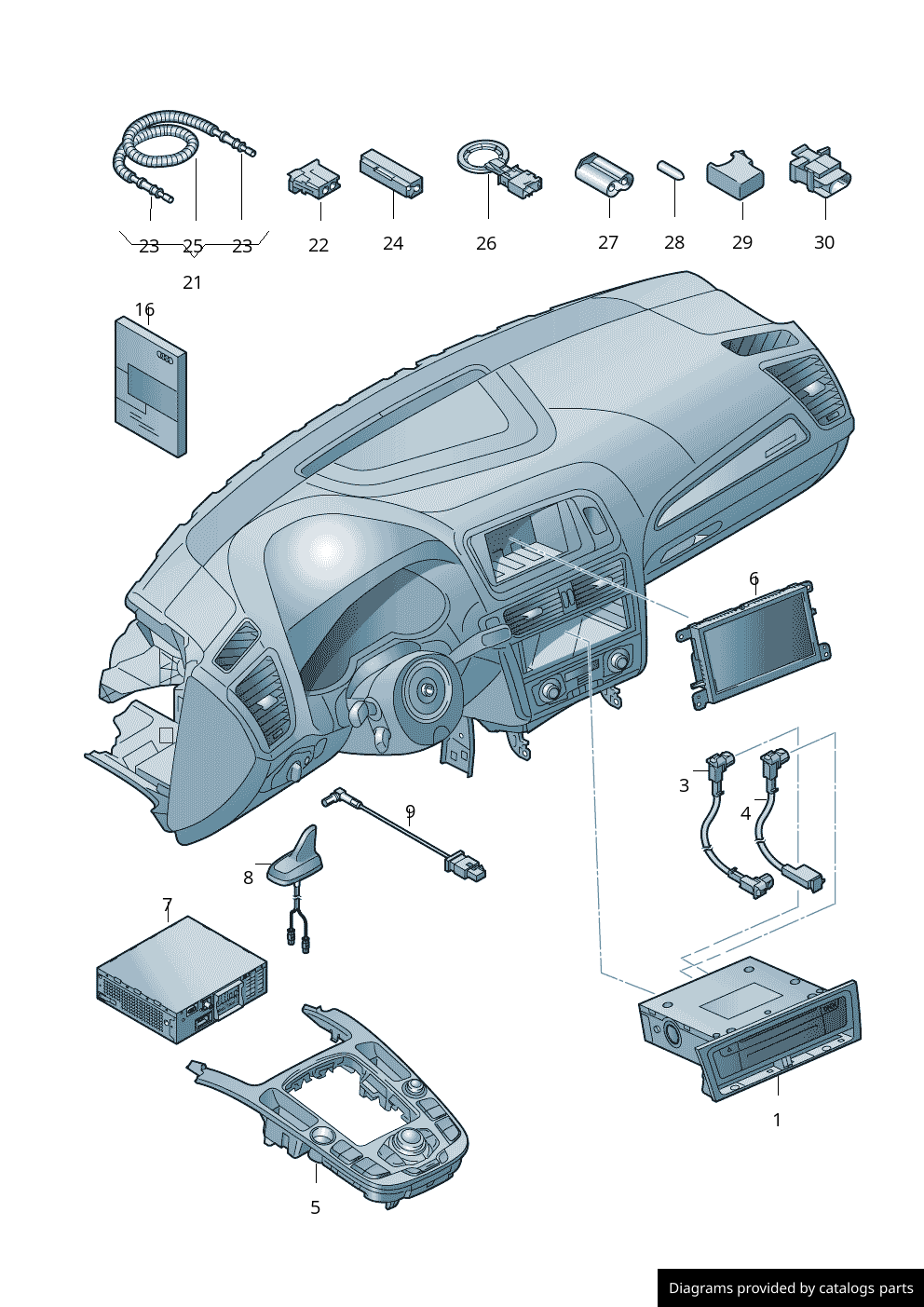 23 25 23
21
22
24
26
27
28
29
30
16
6
3
4
9
8
7
1
5
Diagrams provided by catalogs parts