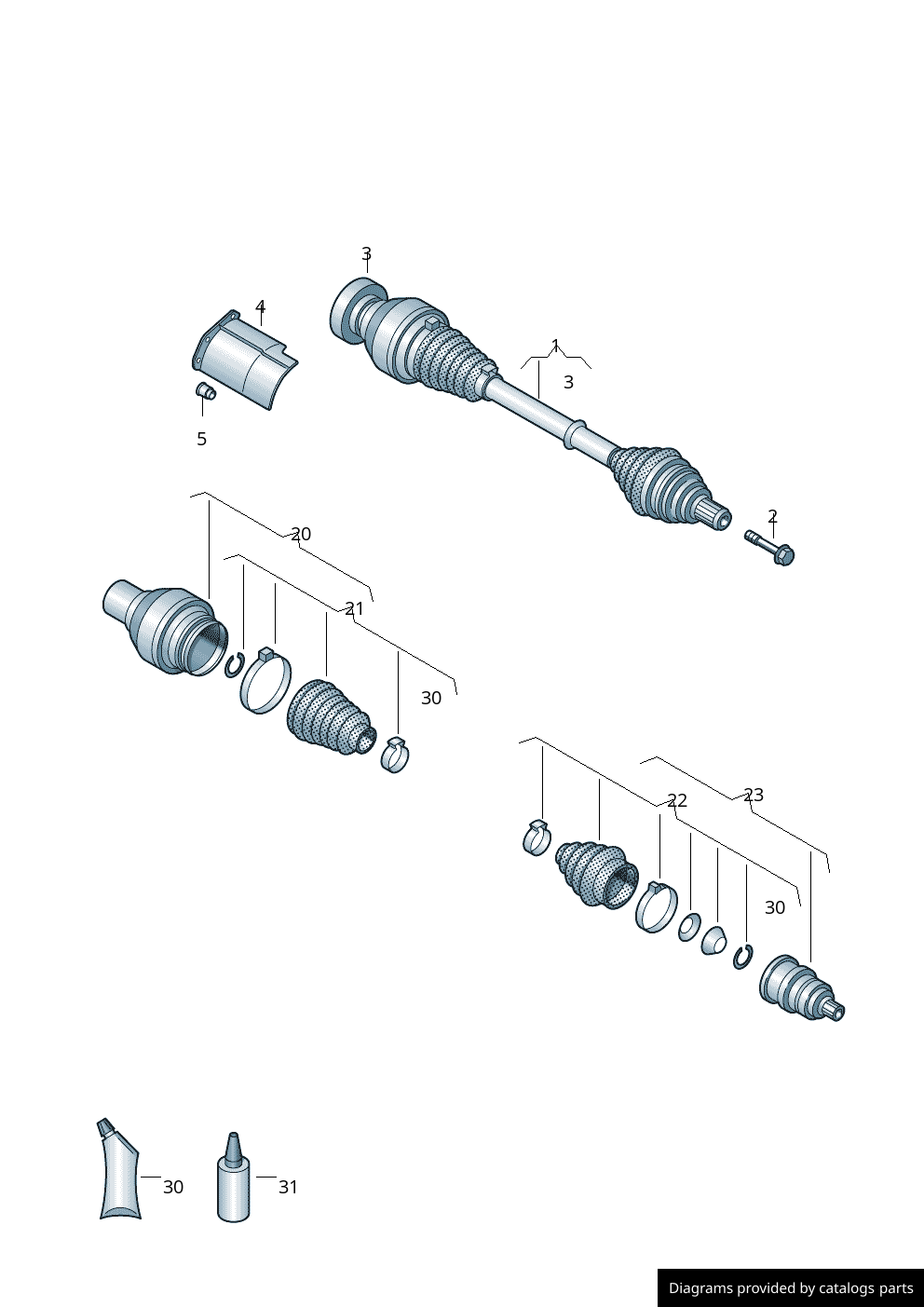 3
4
1
3
5
2
20
21
30
22
23
30
30
31
Diagrams provided by catalogs parts