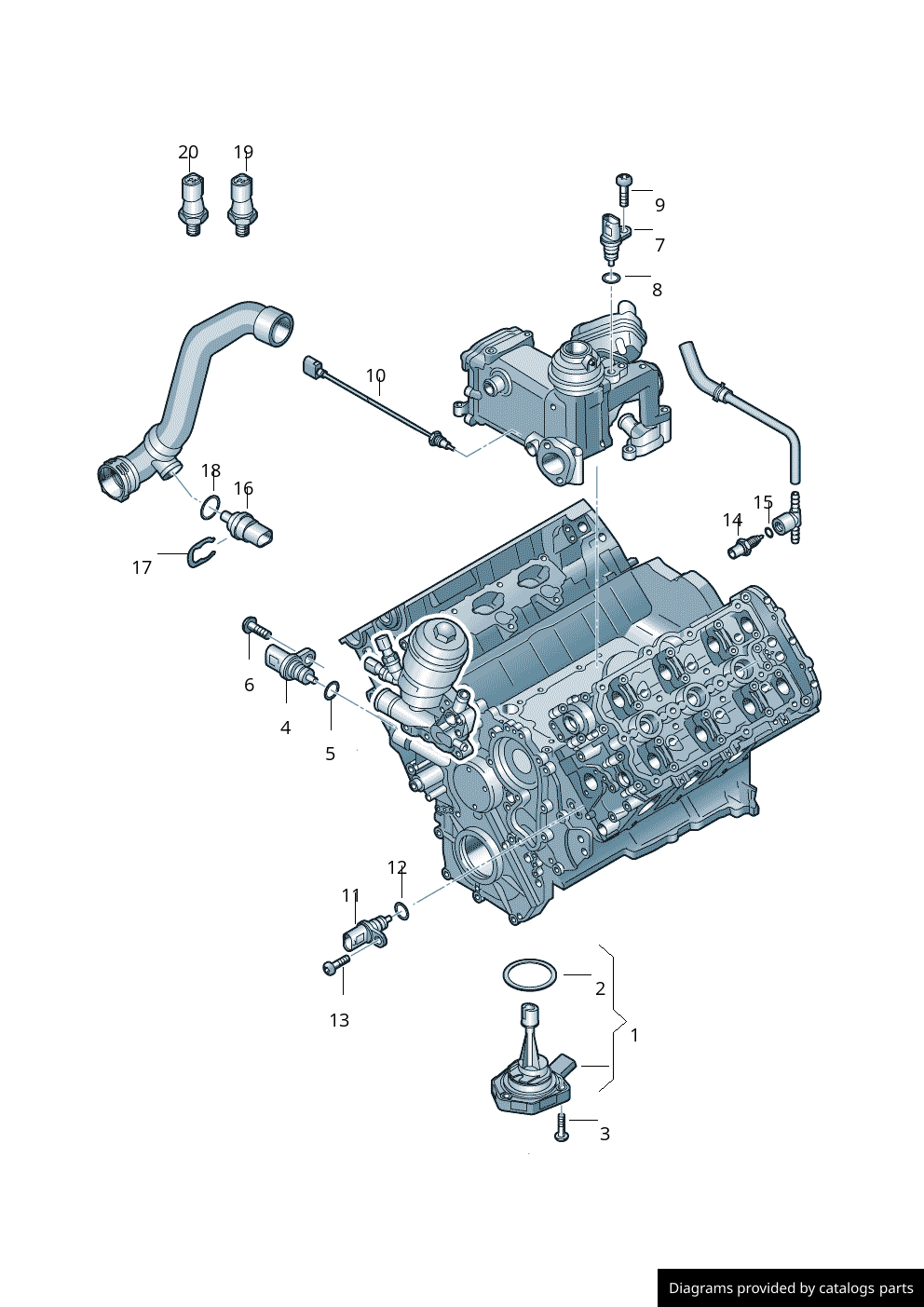 20
19
9
7
8
10
18
16
17
15
14
6
4
5
12
11
13
2
1
3
Diagrams provided by catalogs parts