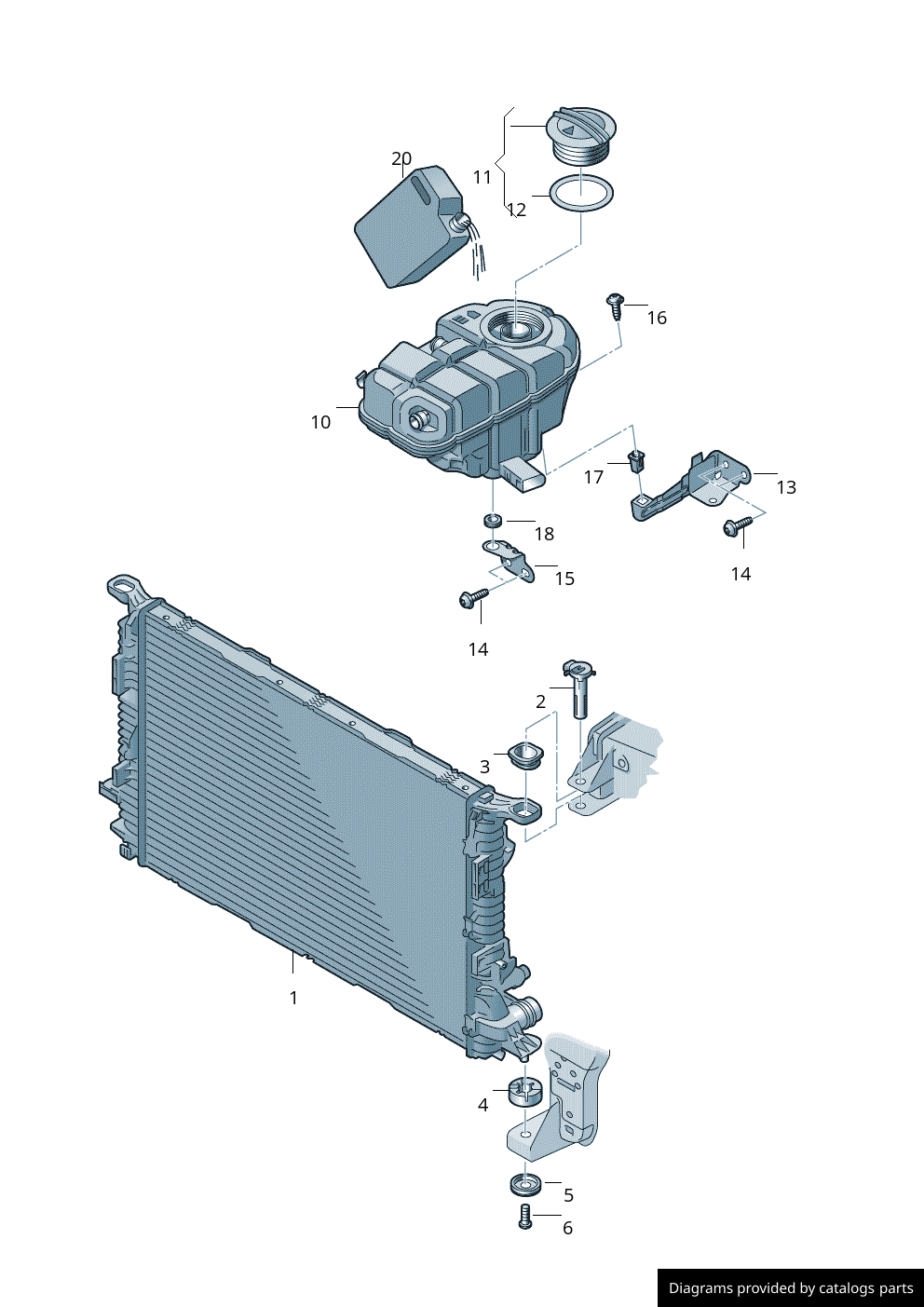 20
11
12
16
10
17
13
18
15
14
14
2
3
1
4
5
6
Diagrams provided by catalogs parts