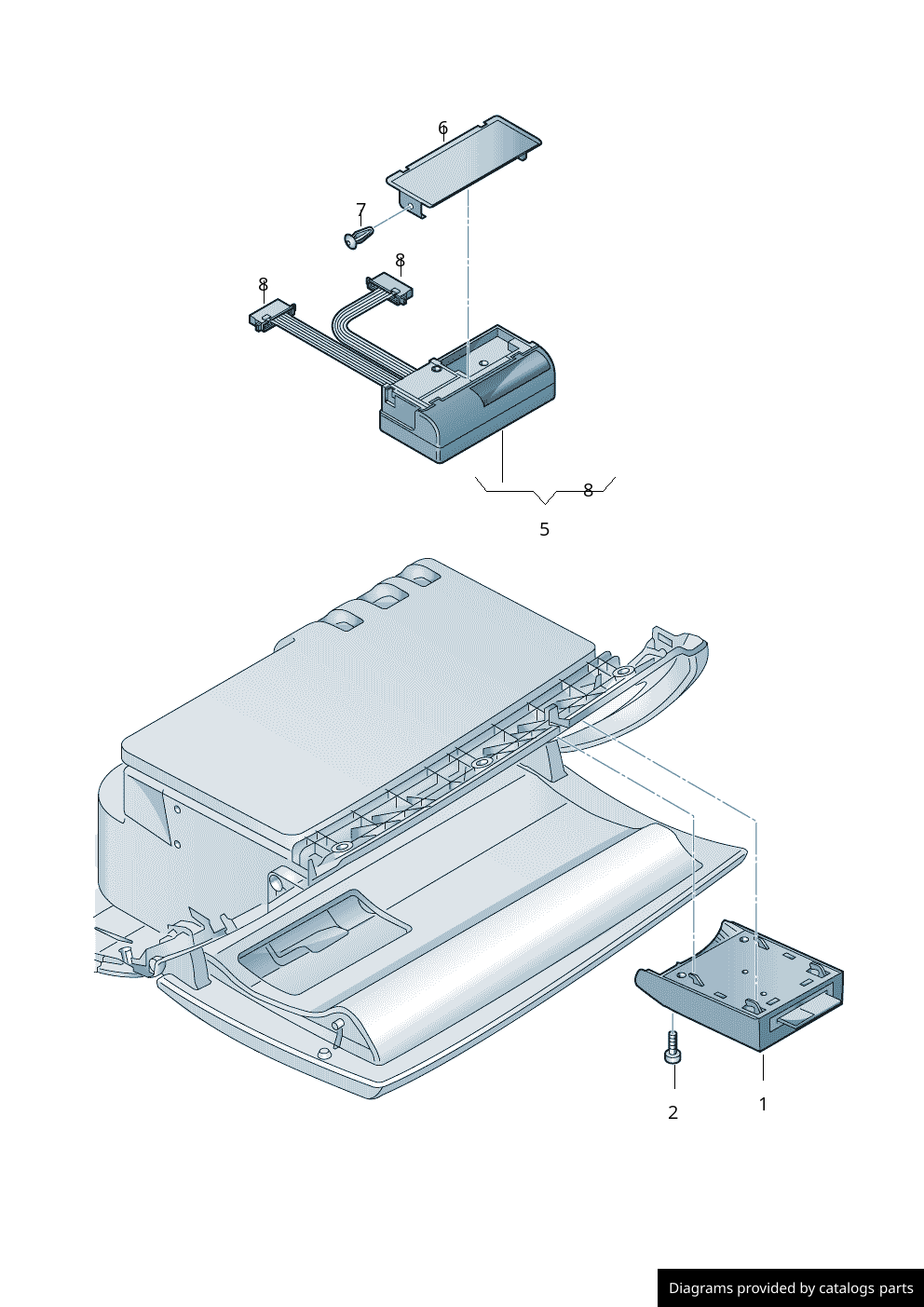 6
7
8
8
8
5
2
1
Diagrams provided by catalogs parts