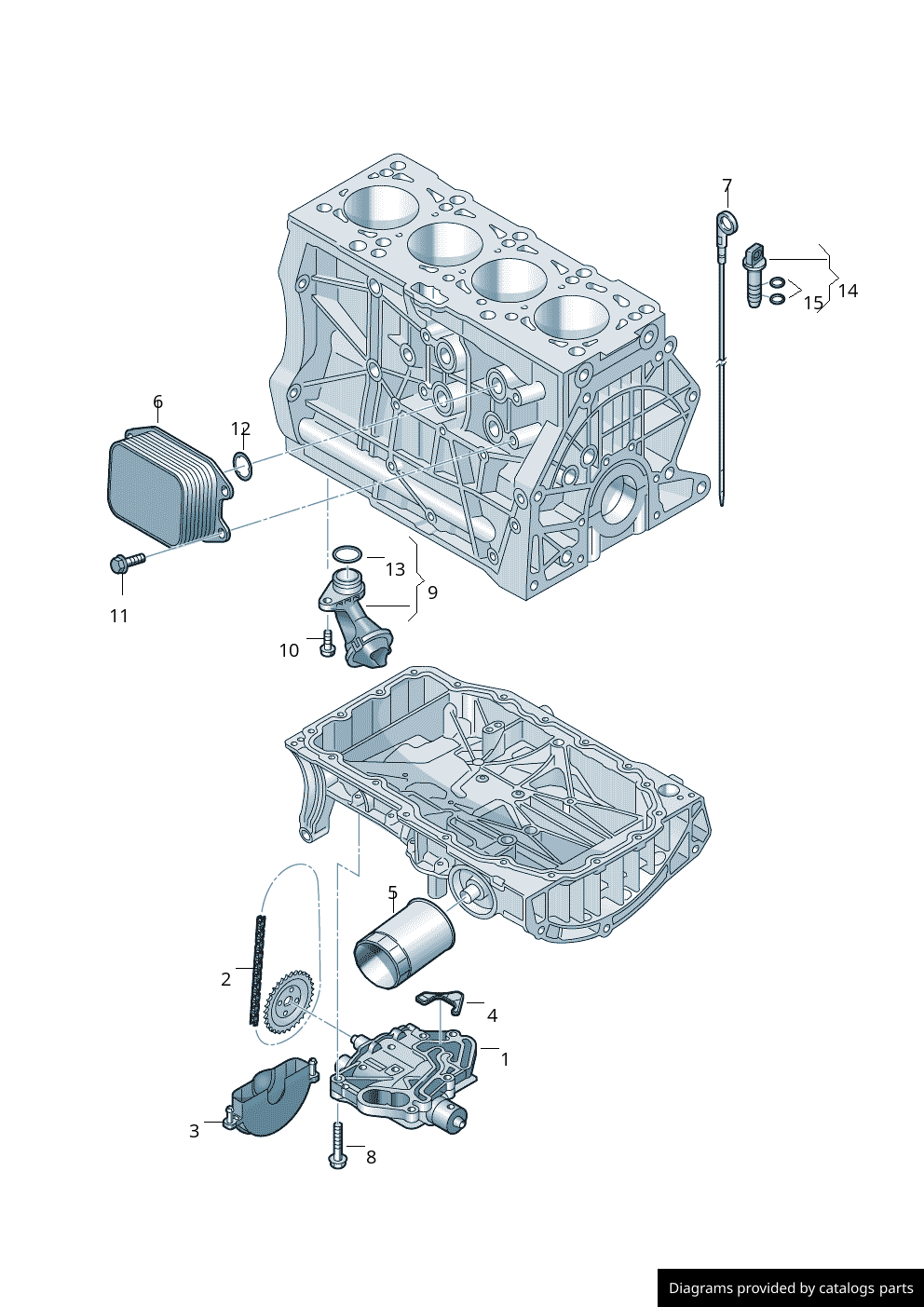 7
14
15
6
12
13
9
11
10
5
2
4
1
3
8
Diagrams provided by catalogs parts