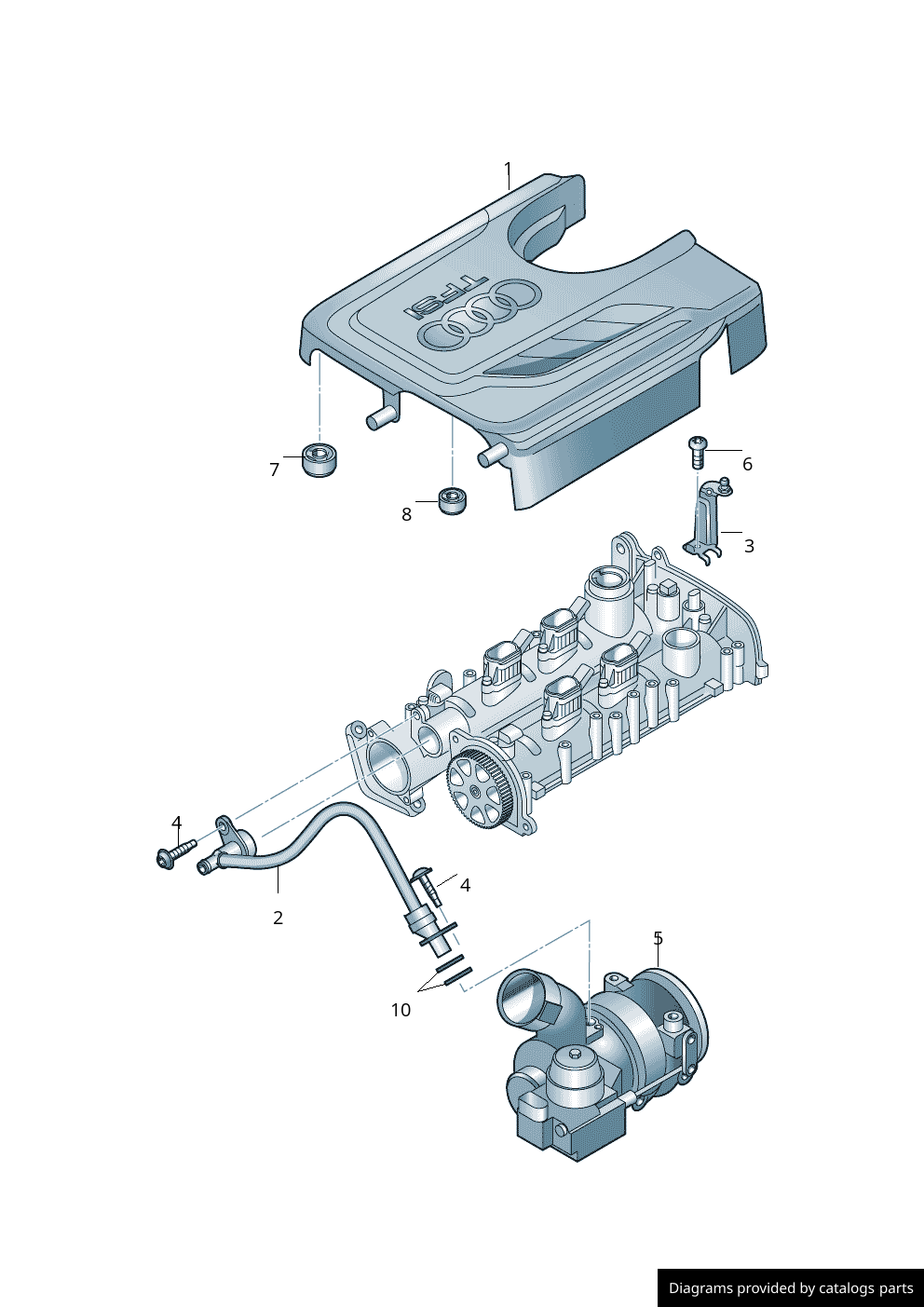 1

TFSI

7

8

6

3

4

2

4

5

10

Diagrams provided by catalogs parts