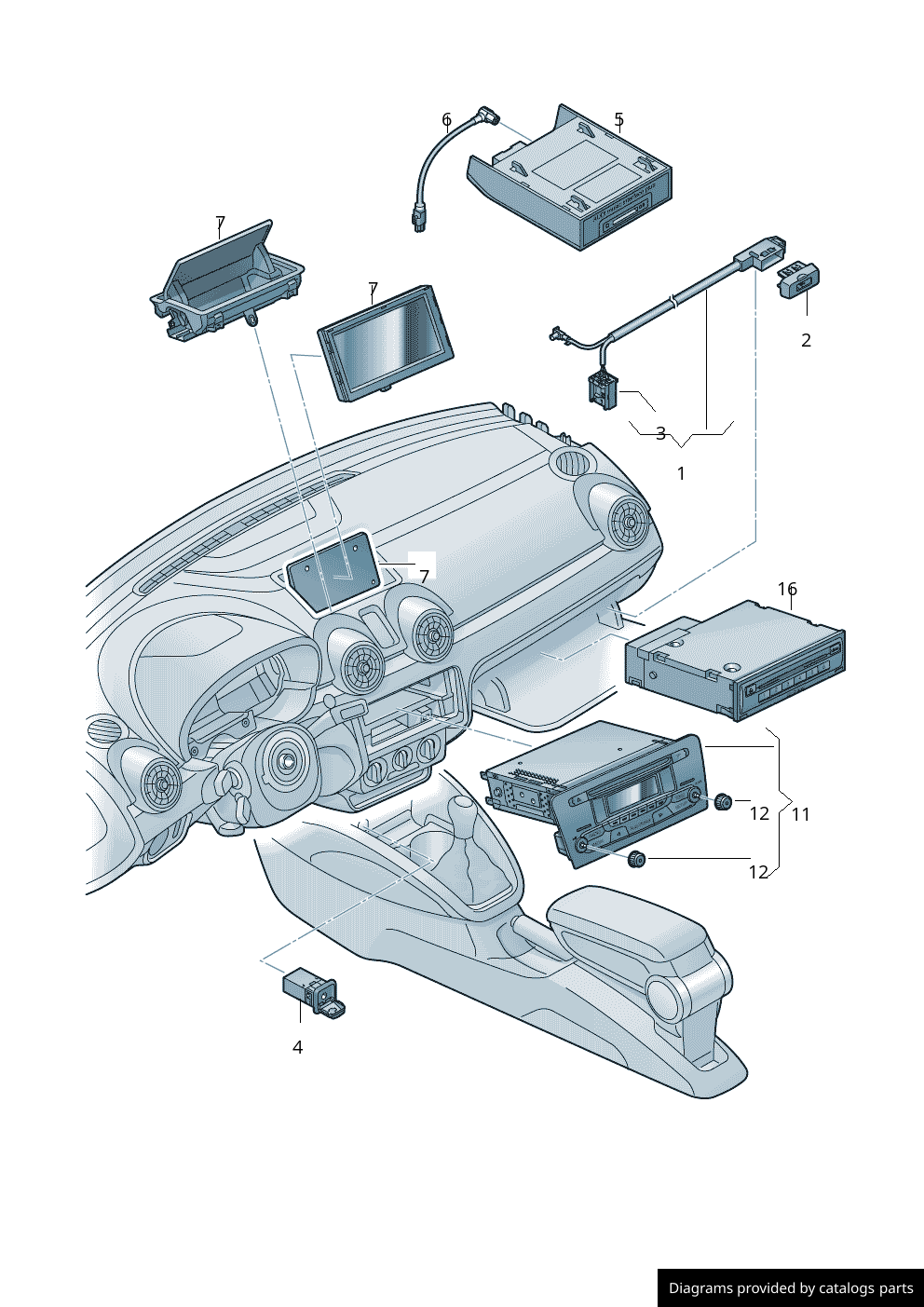 6
5
7
7
2
3
1
7
16
12
11
12
4
Diagrams provided by catalogs parts