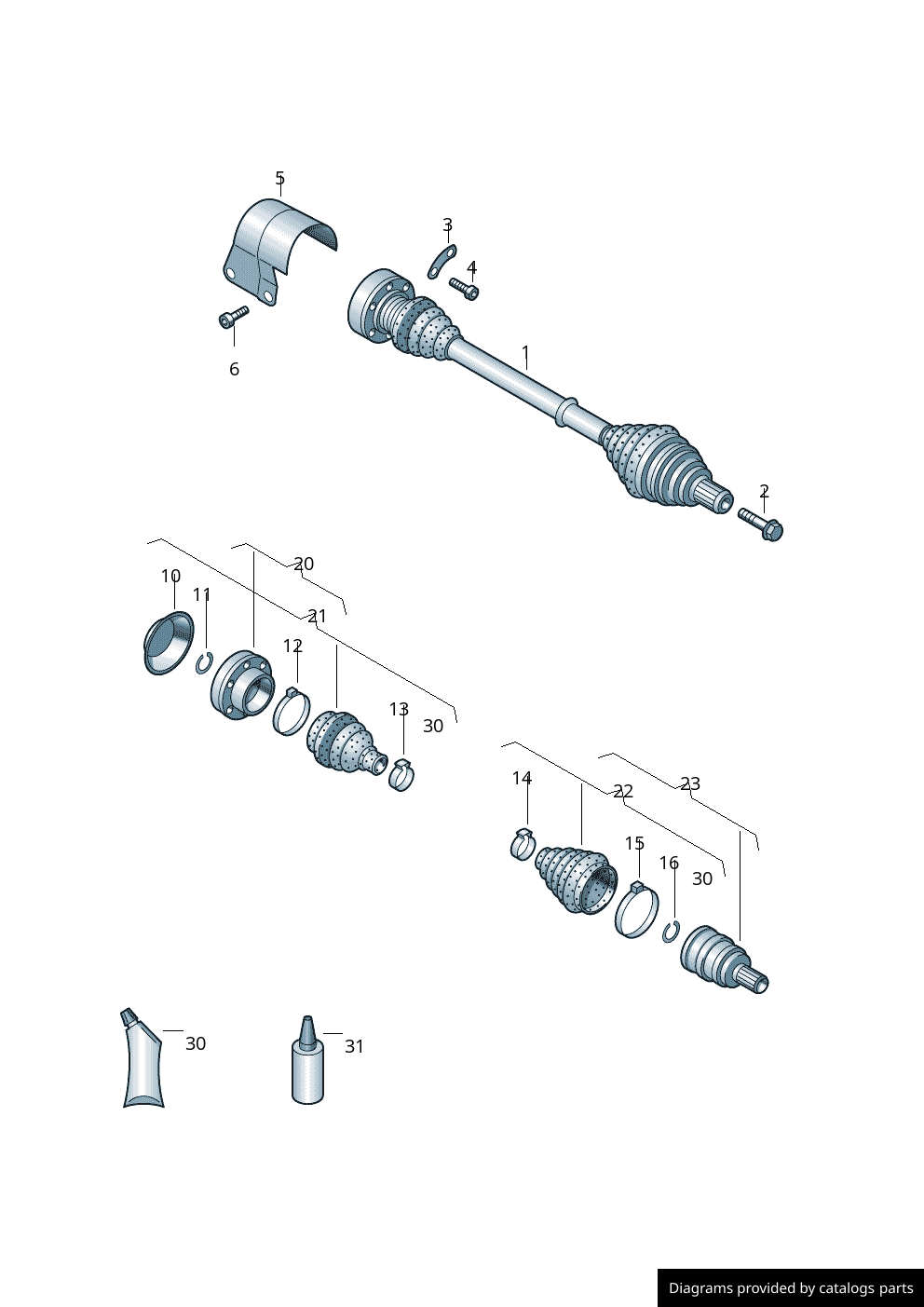 5
3
4
6
1
2
20
10
11
21
12
13
30
14
22
23
15
16
30
30
31
Diagrams provided by catalogs parts