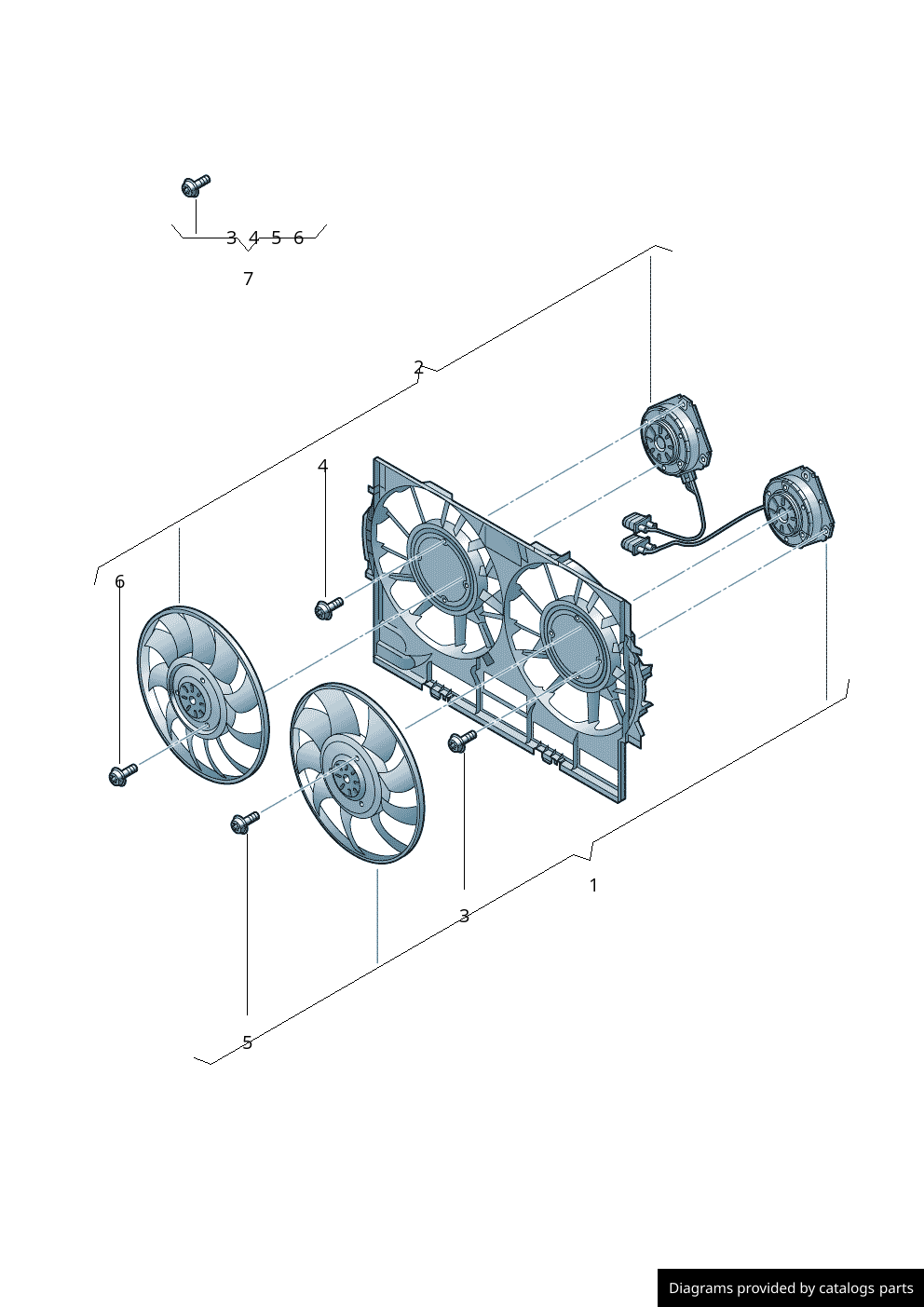 3 4 5 6
7
2
4
6
1
3
5
Diagrams provided by catalogs parts