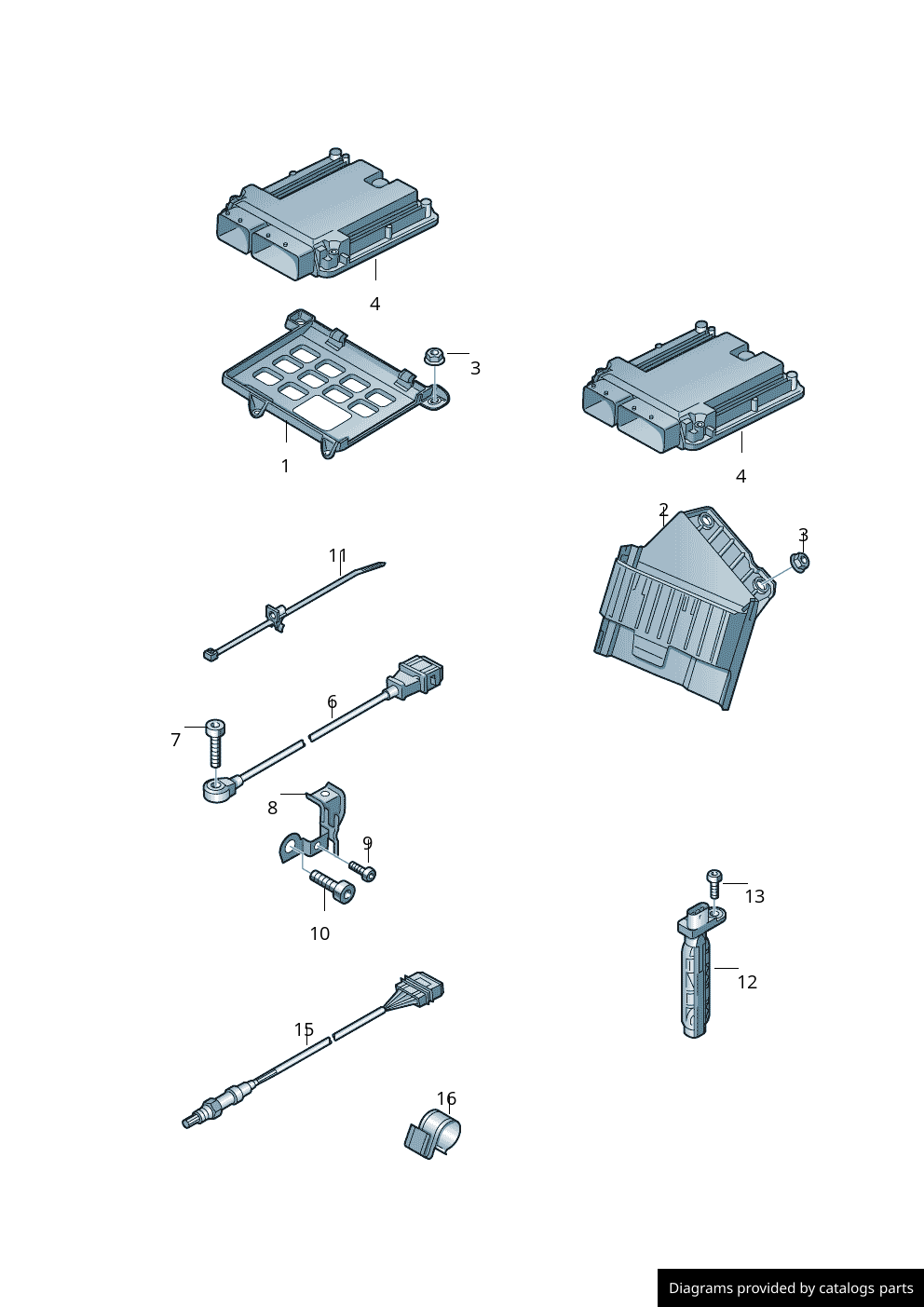 4
3
1
4
2
3
11
6
7
8
9
10
13
12
15
16
Diagrams provided by catalogs parts