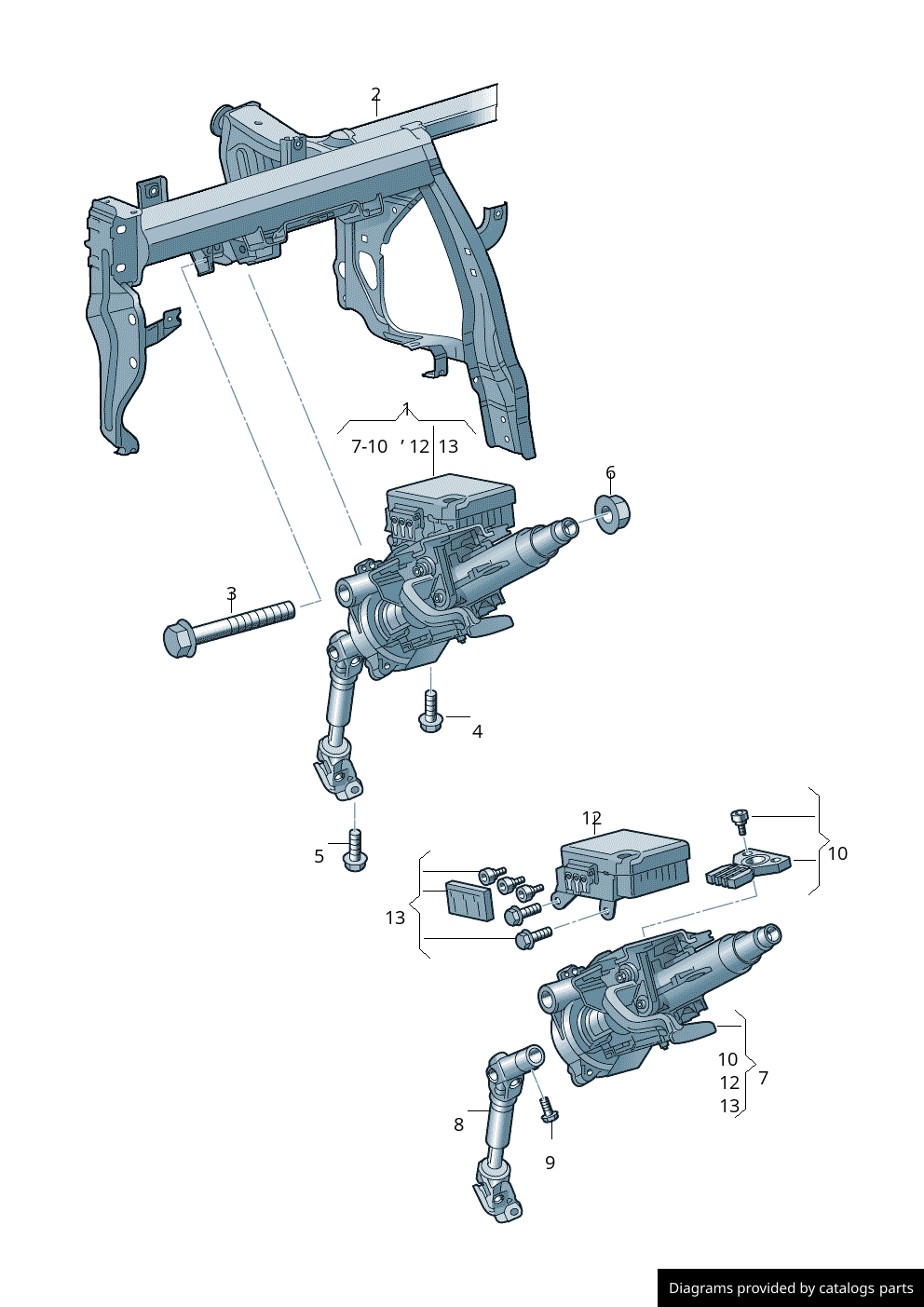 2

1
7-10 ' 12 13

6

3

4

5

12

10

13

10
12
13

7

8

9

Diagrams provided by catalogs parts