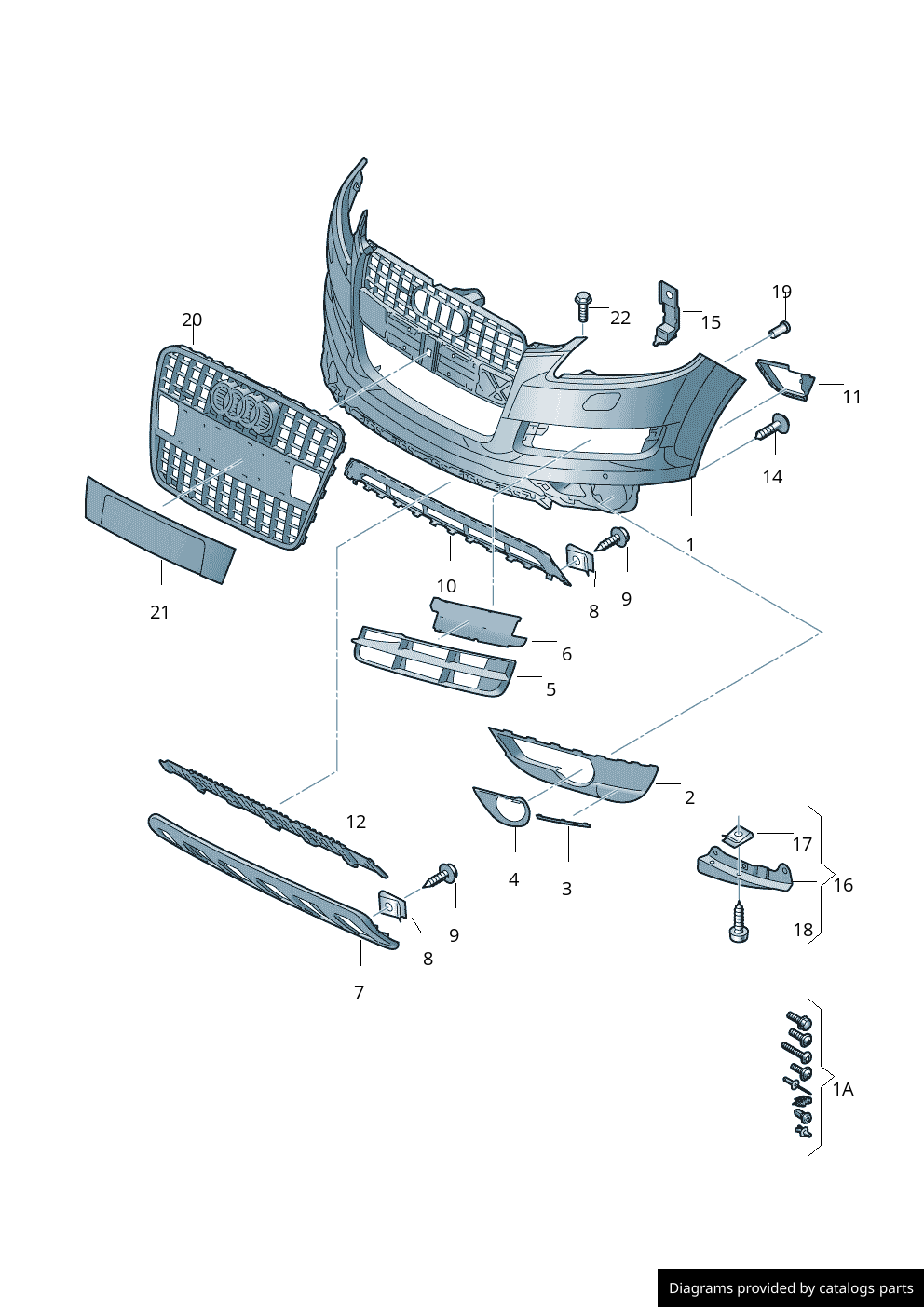 20
22
15
19
11
14
1
21
10
8
9
6
5
2
12
4
3
17
16
18
9
8
7
1A

Diagrams provided by catalogs parts