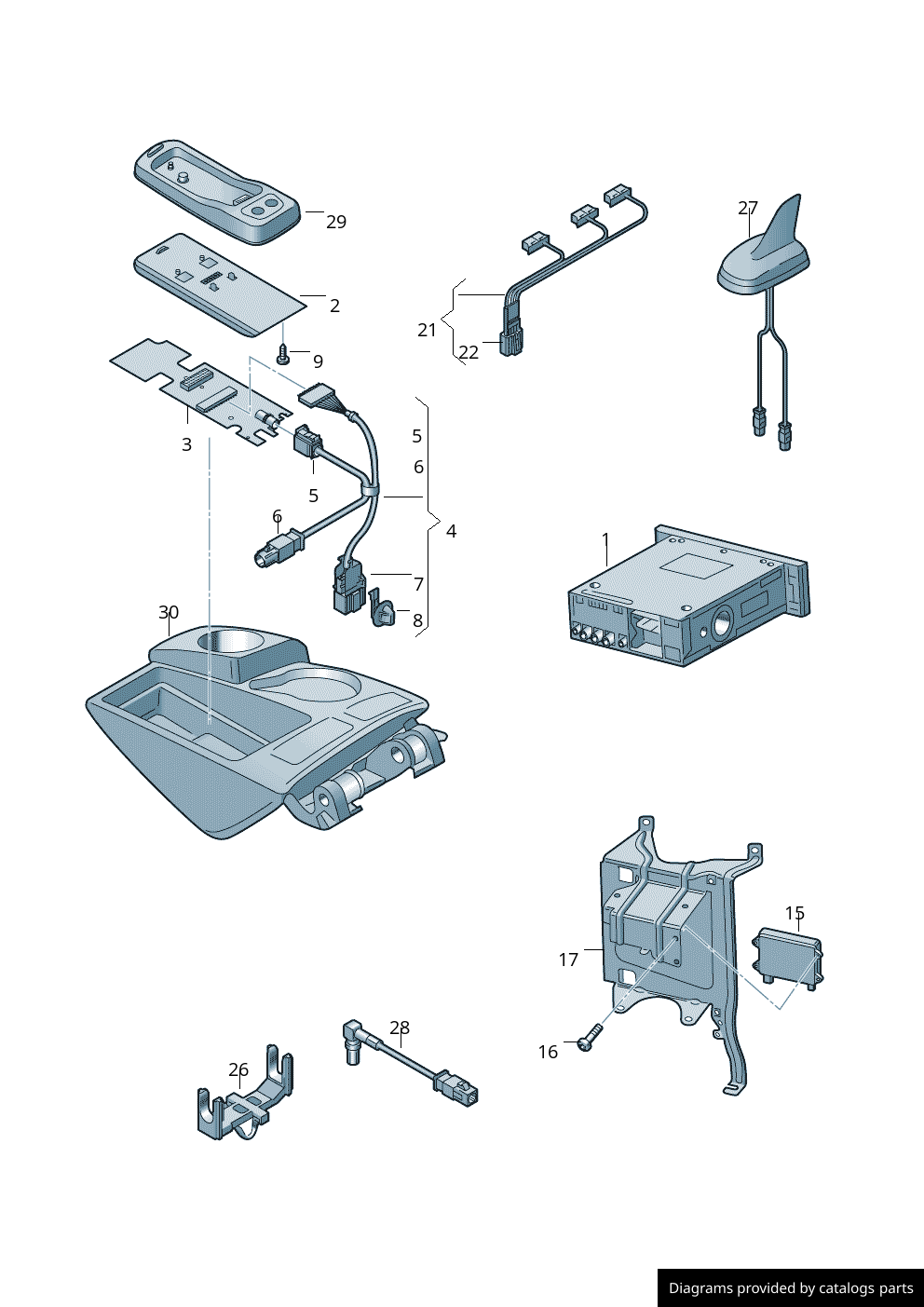 29
2
9
3
5
6
5
6
4
7
8
30
21
22
27
1
15
17
16
28
26
Diagrams provided by catalogs parts