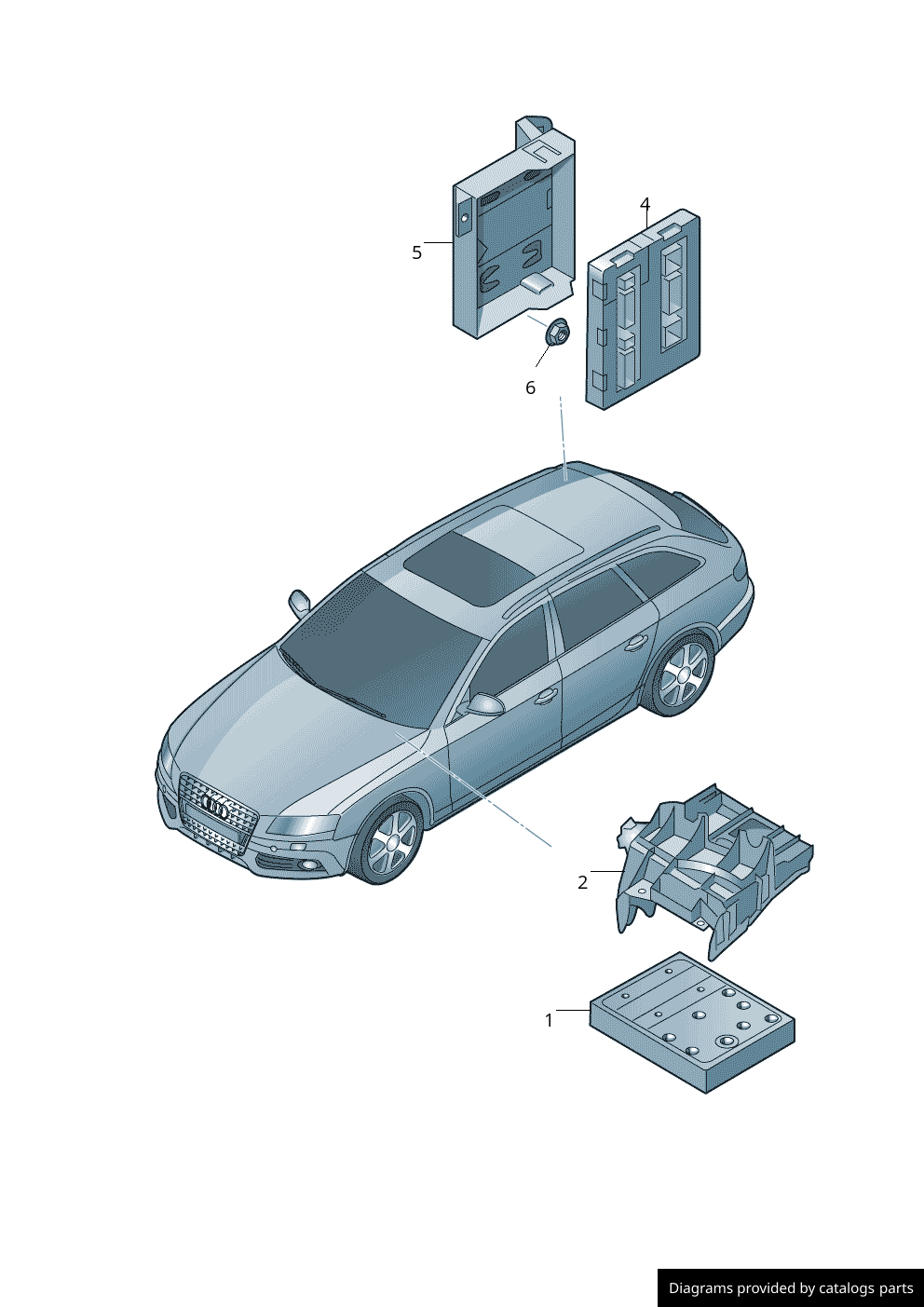 4

5

6

2

1

Diagrams provided by catalogs parts