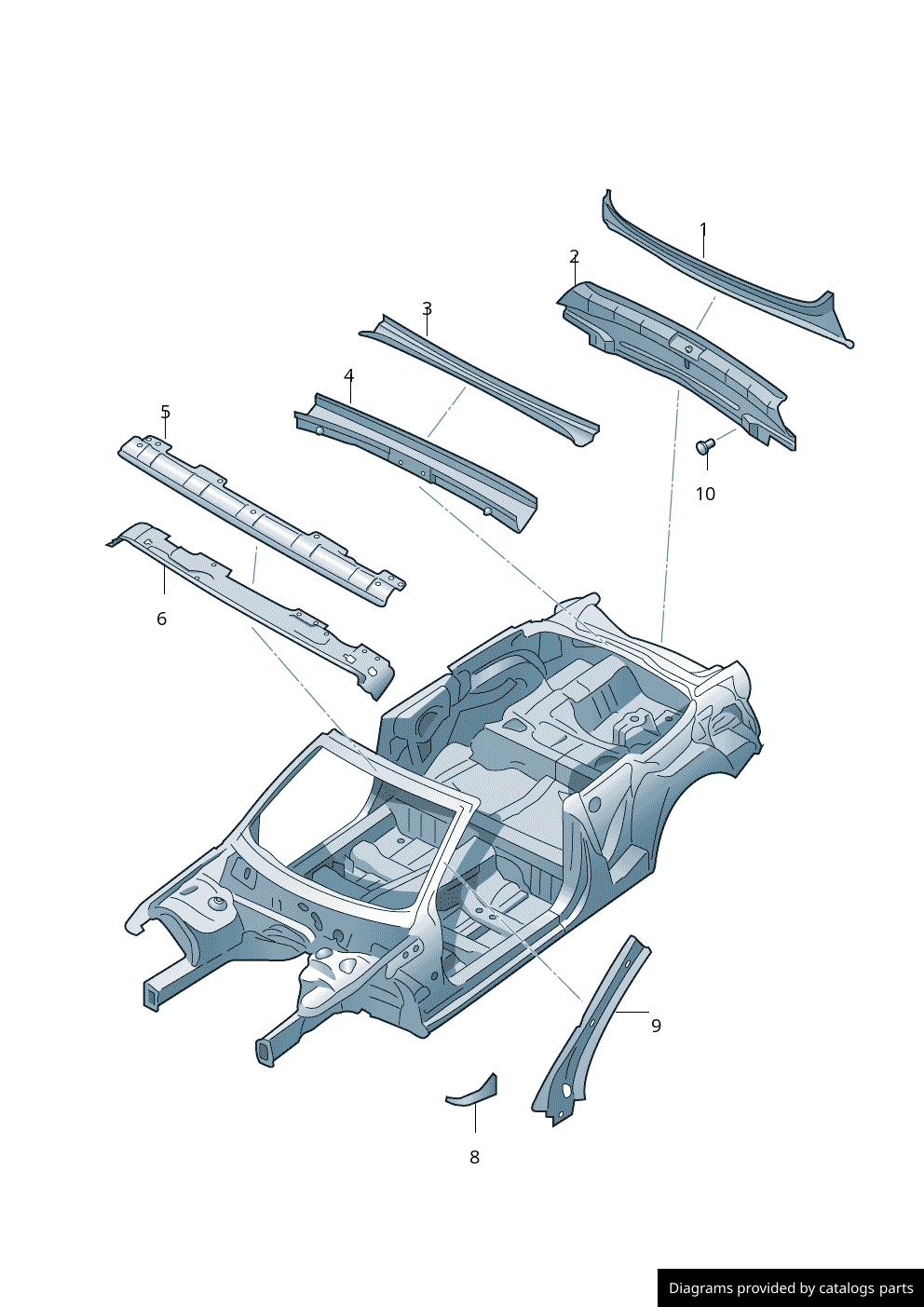 1
2
3
4
5
10
6
9
8
Diagrams provided by catalogs parts