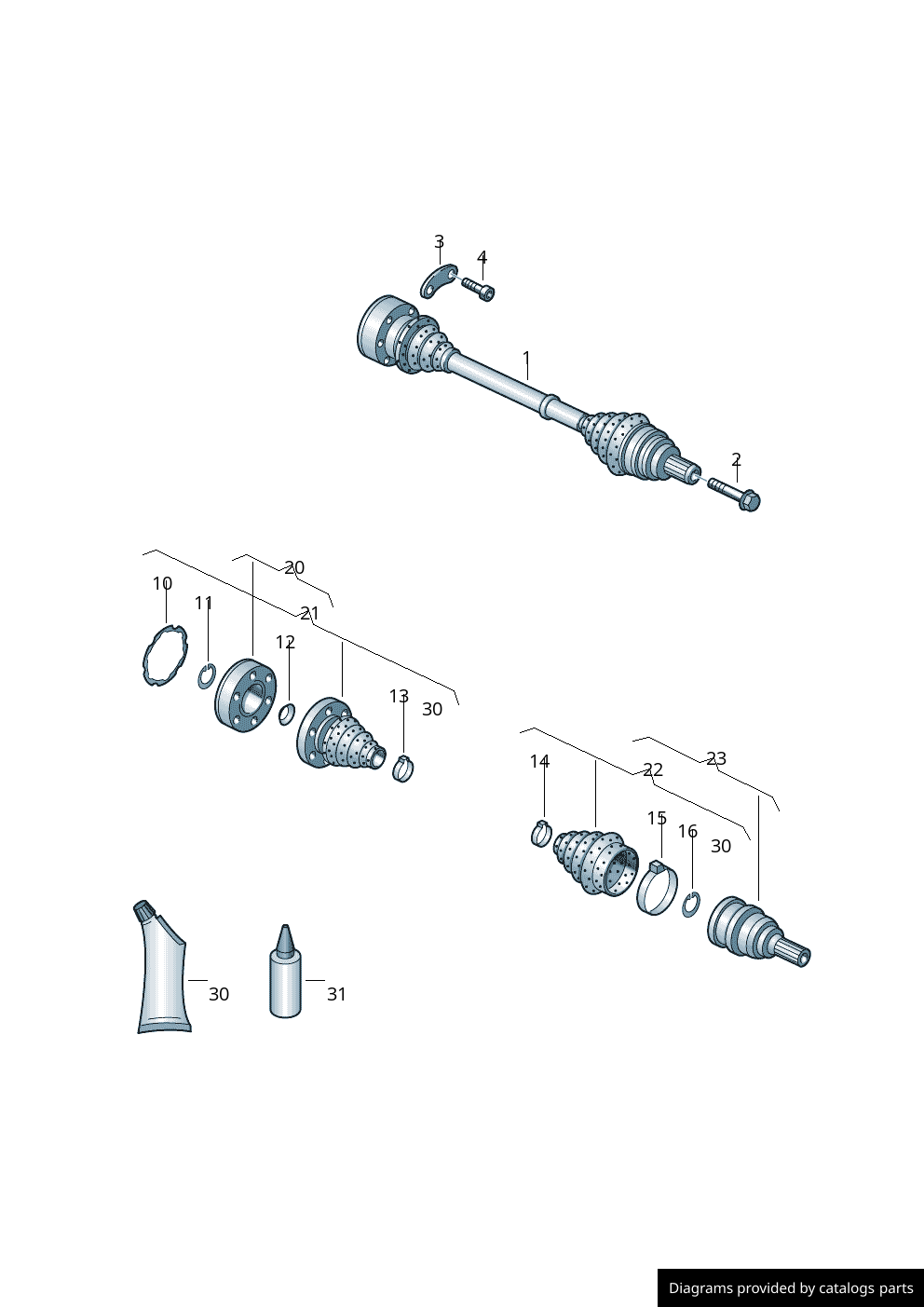 3
4
1
2
20
10
11
21
12
13
30
14
22
23
15
16
30
30
31
Diagrams provided by catalogs parts