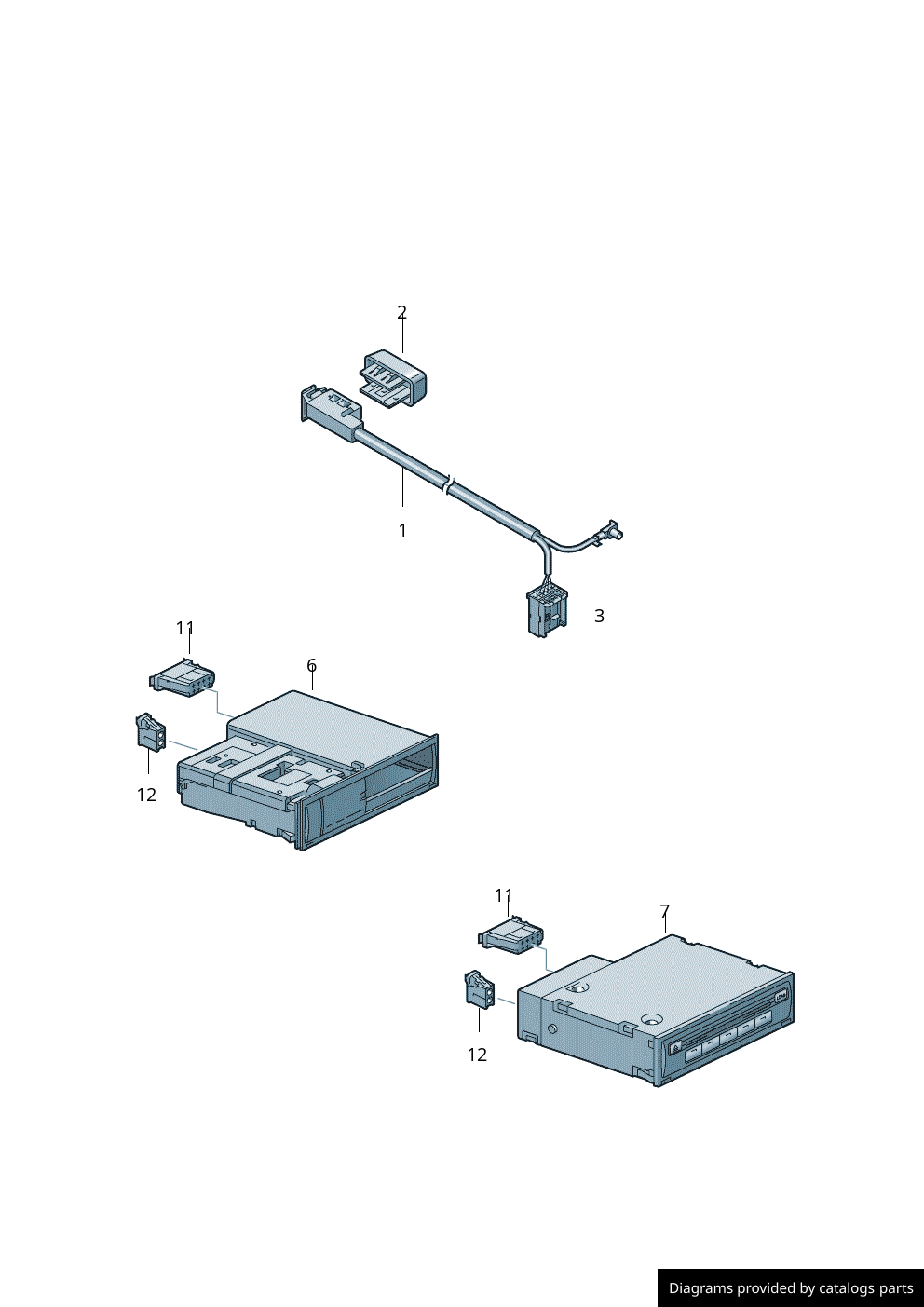 2

1

3

11

6

12

11

7

12

Diagrams provided by catalogs parts