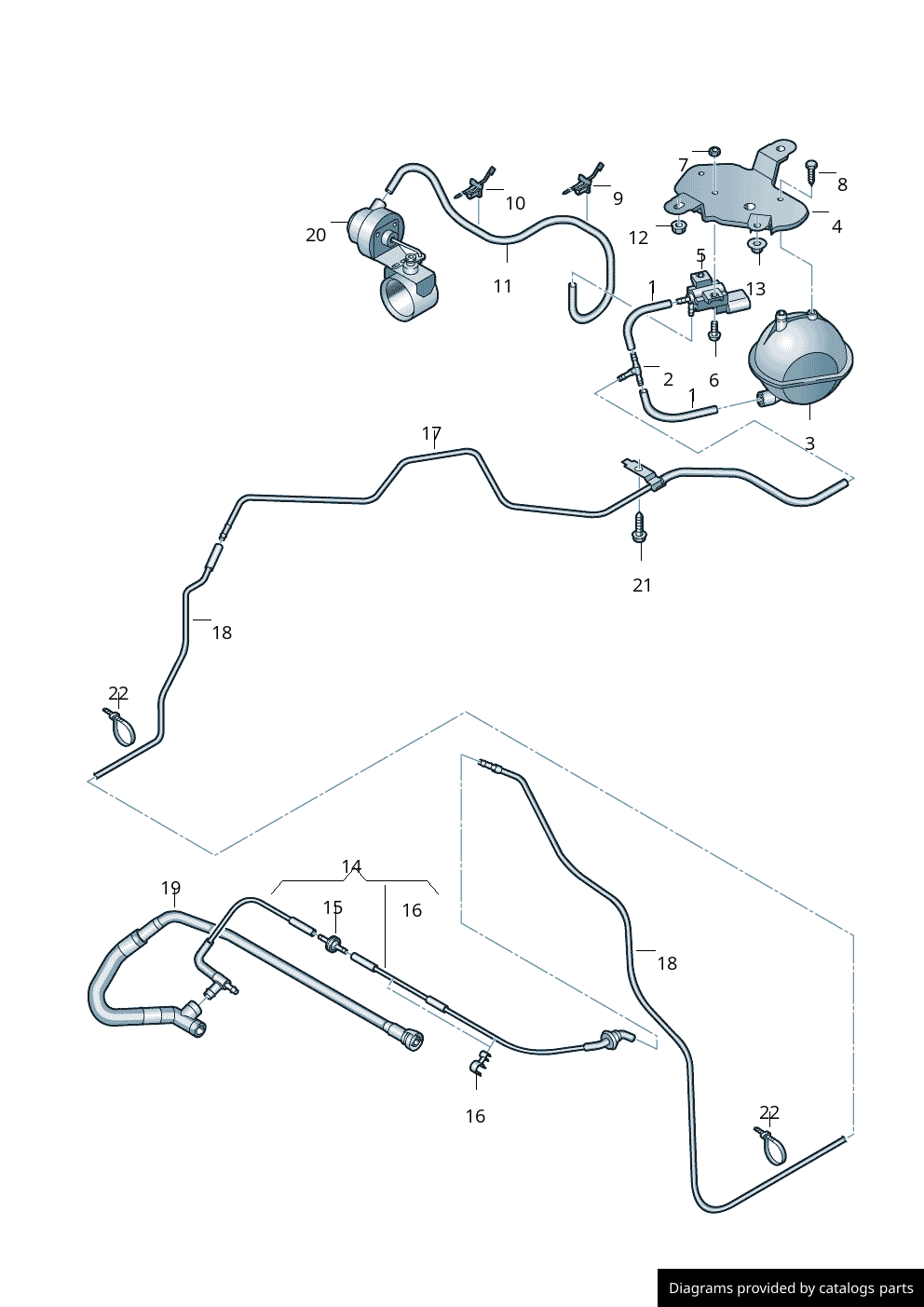 7
8
10
9
4
20
12
5
11
1
13
2
6
1
3
17
21
18
22
14
19
15
16
18
16
22
Diagrams provided by catalogs parts