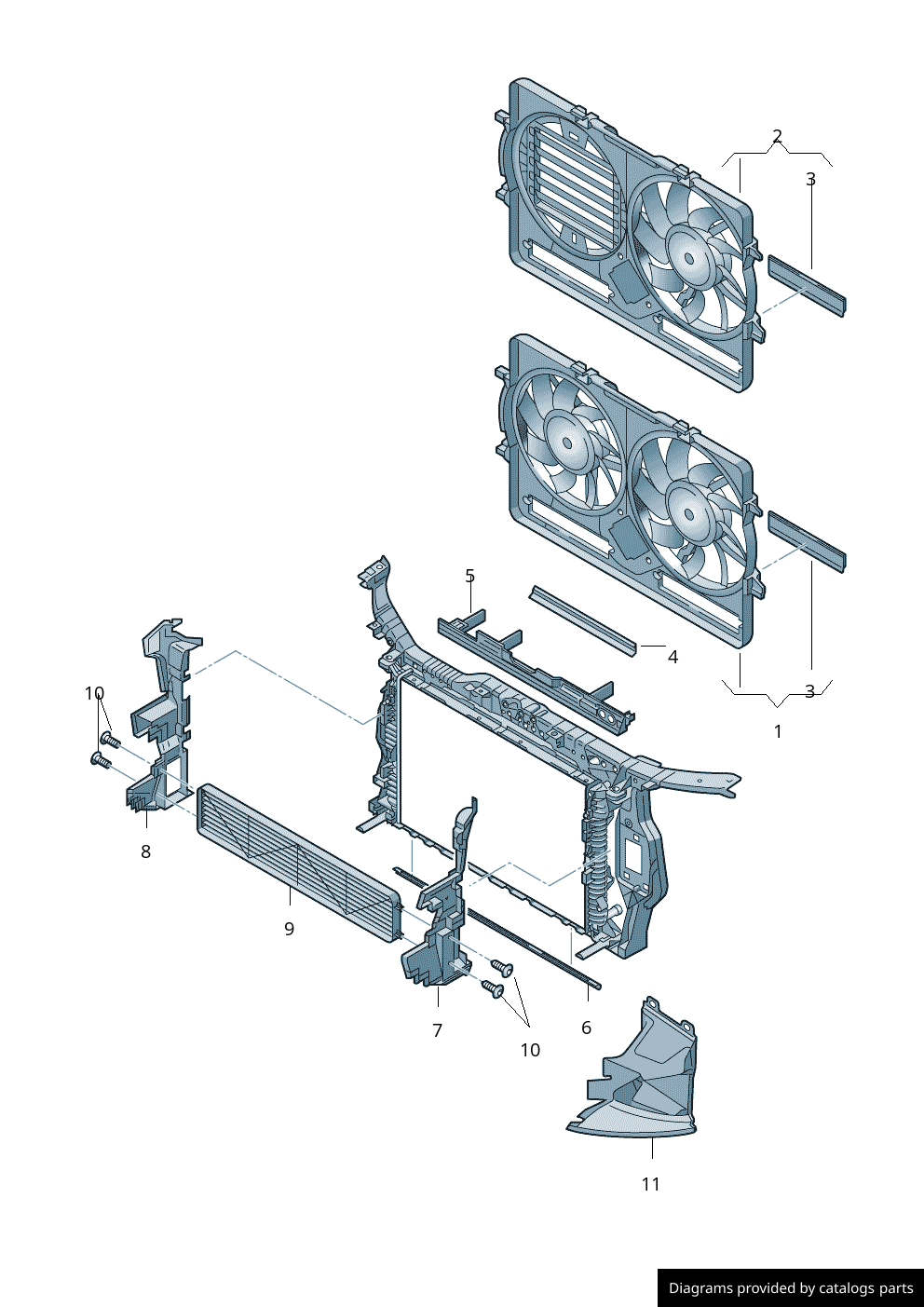 2
3
5
4
3
1
10
8
9
7
10
6
11
Diagrams provided by catalogs parts