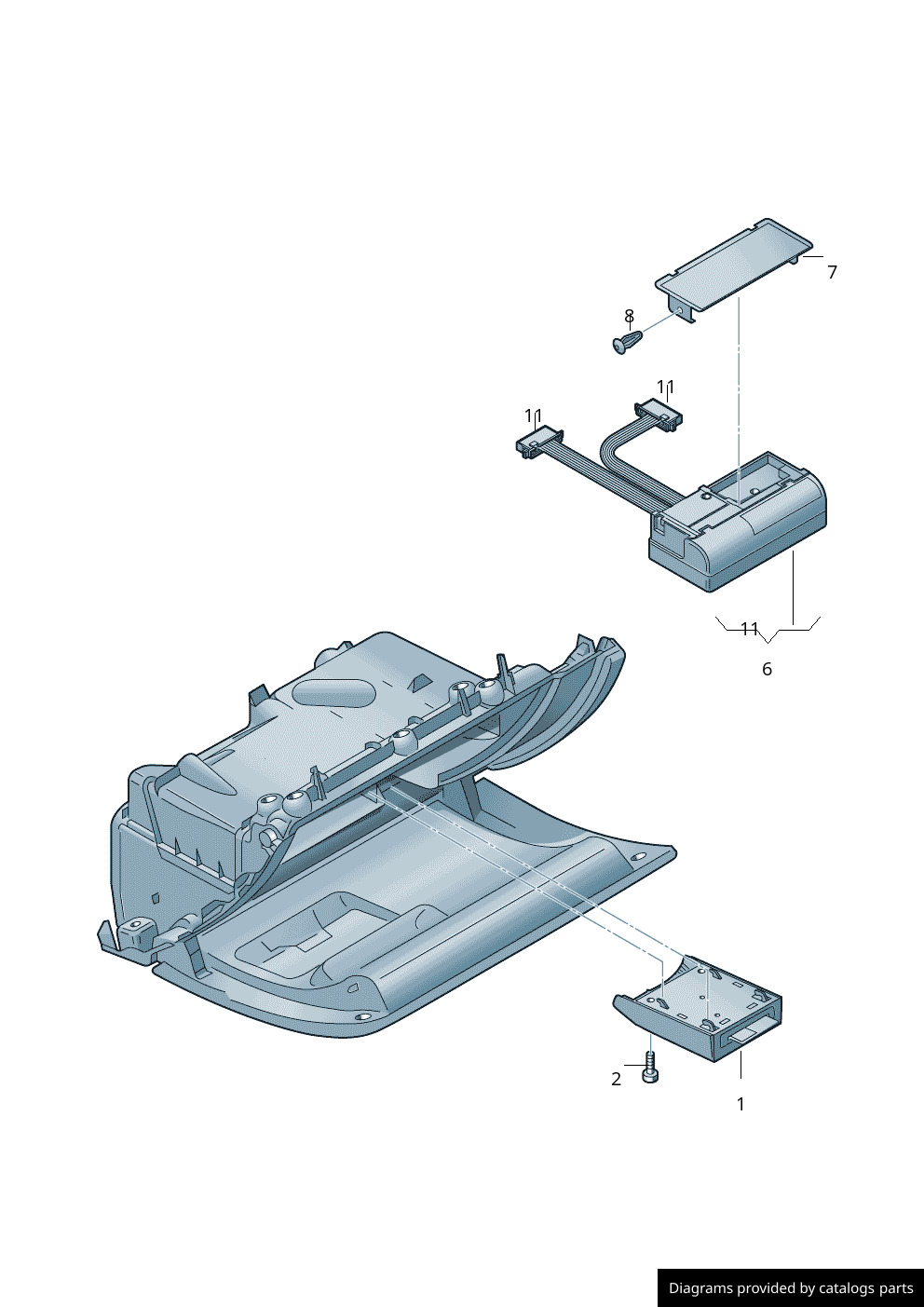 7

8

11

11

11

6

2

1

Diagrams provided by catalogs parts