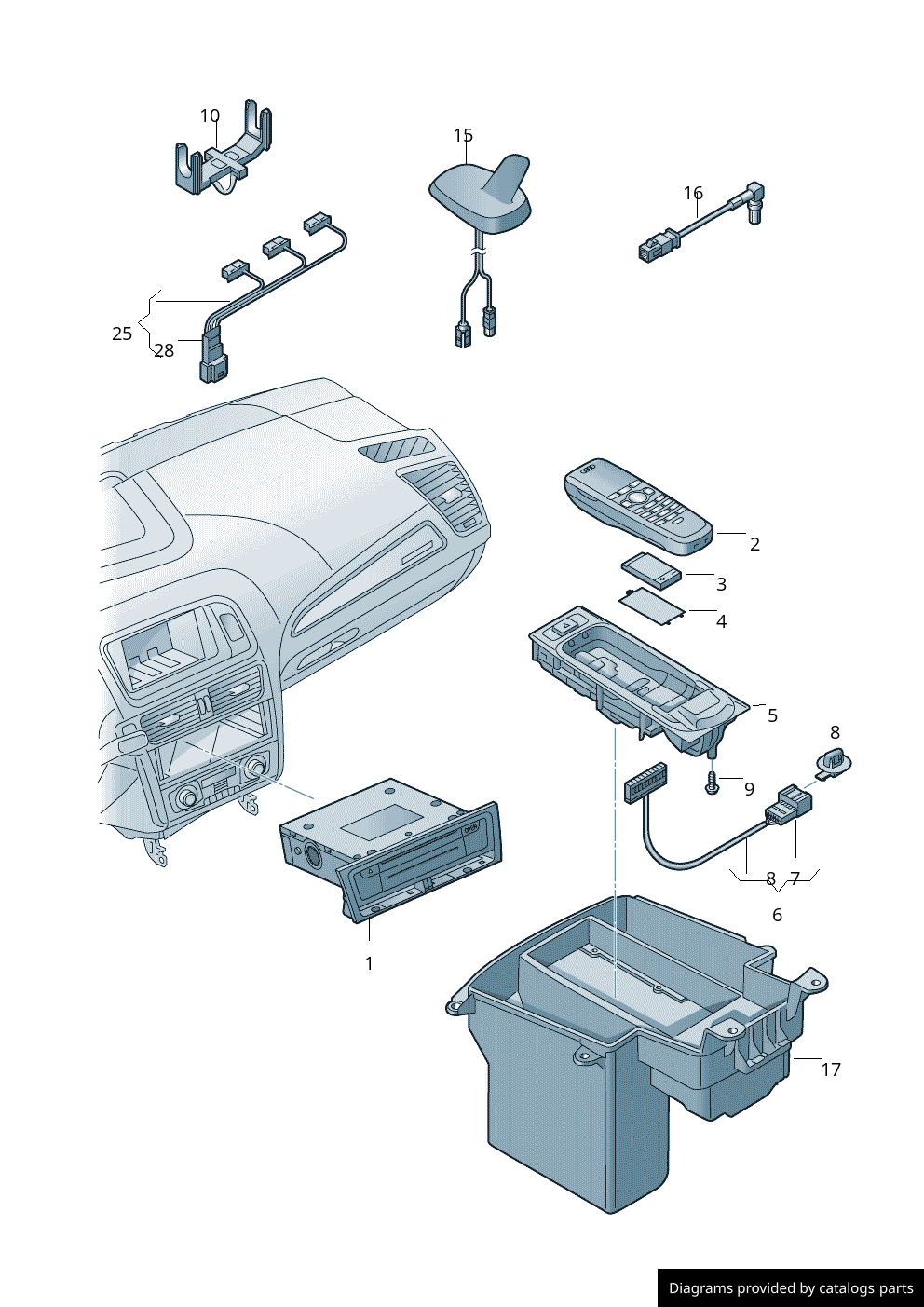 10

15

16

25

28

2

3

4

5

8

9

8 7

6

1

17

Diagrams provided by catalogs parts