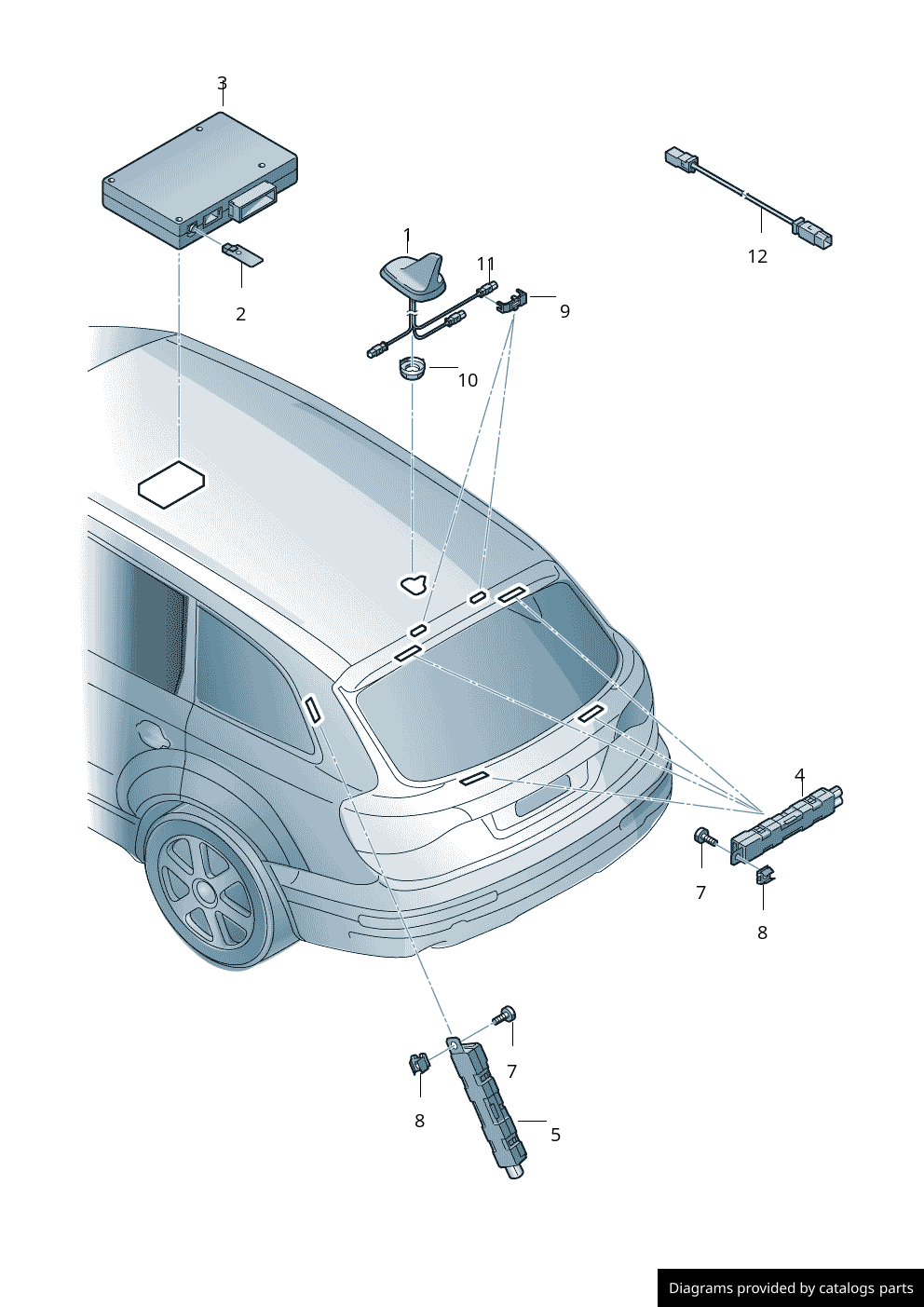 3

12

1

11

9

2

10

4

7

8

7

8

5

Diagrams provided by catalogs parts