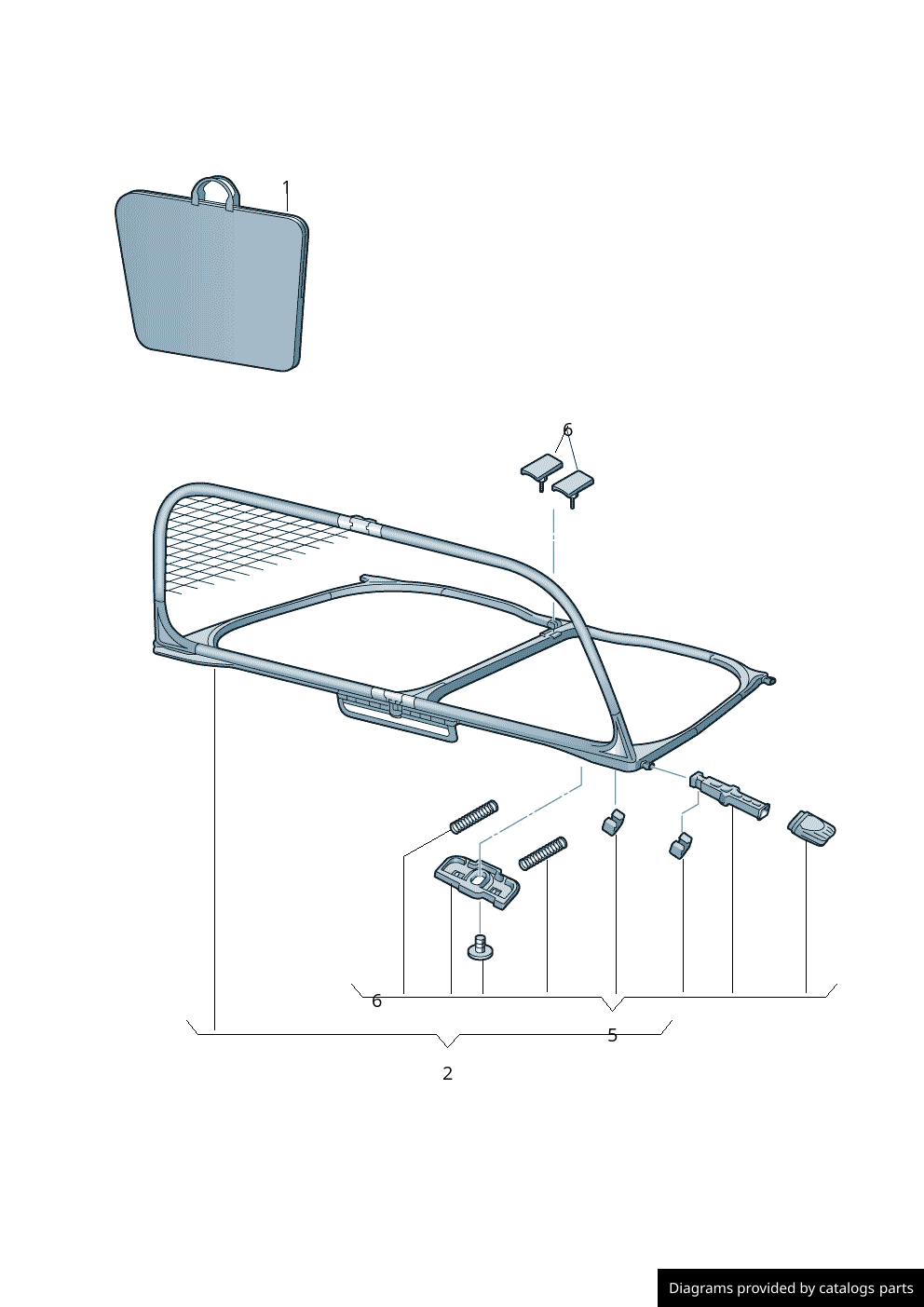 1

6

6

5

2

Diagrams provided by catalogs parts