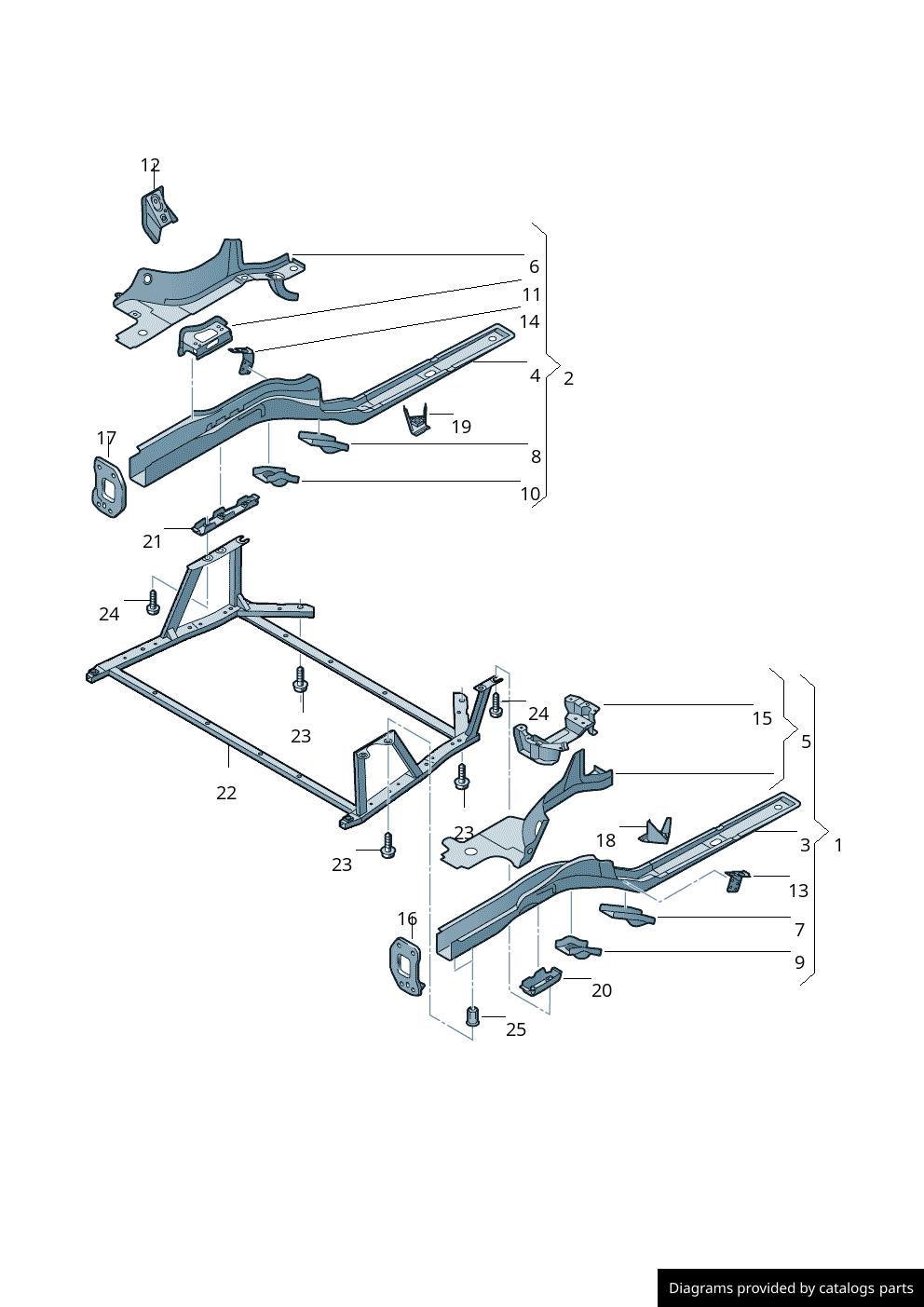 12
6
11
14
4
2
19
17
8
10
21
24
23
22
24
15
5
23
18
3
1
23
13
16
7
9
20
25
Diagrams provided by catalogs parts