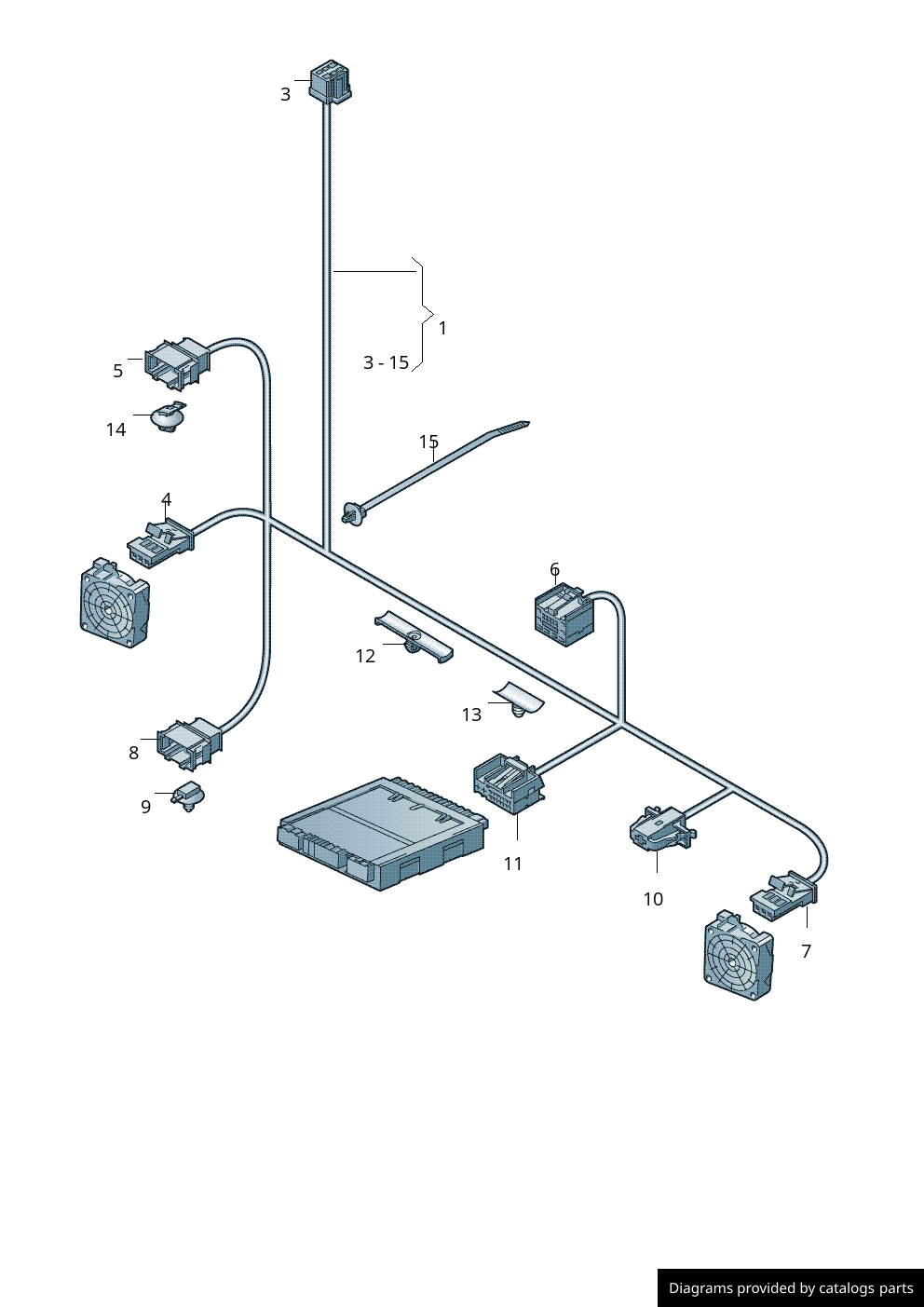 3

1

3 - 15

5

14

15

4

6

12

13

8

9

11

10

7

Diagrams provided by catalogs parts