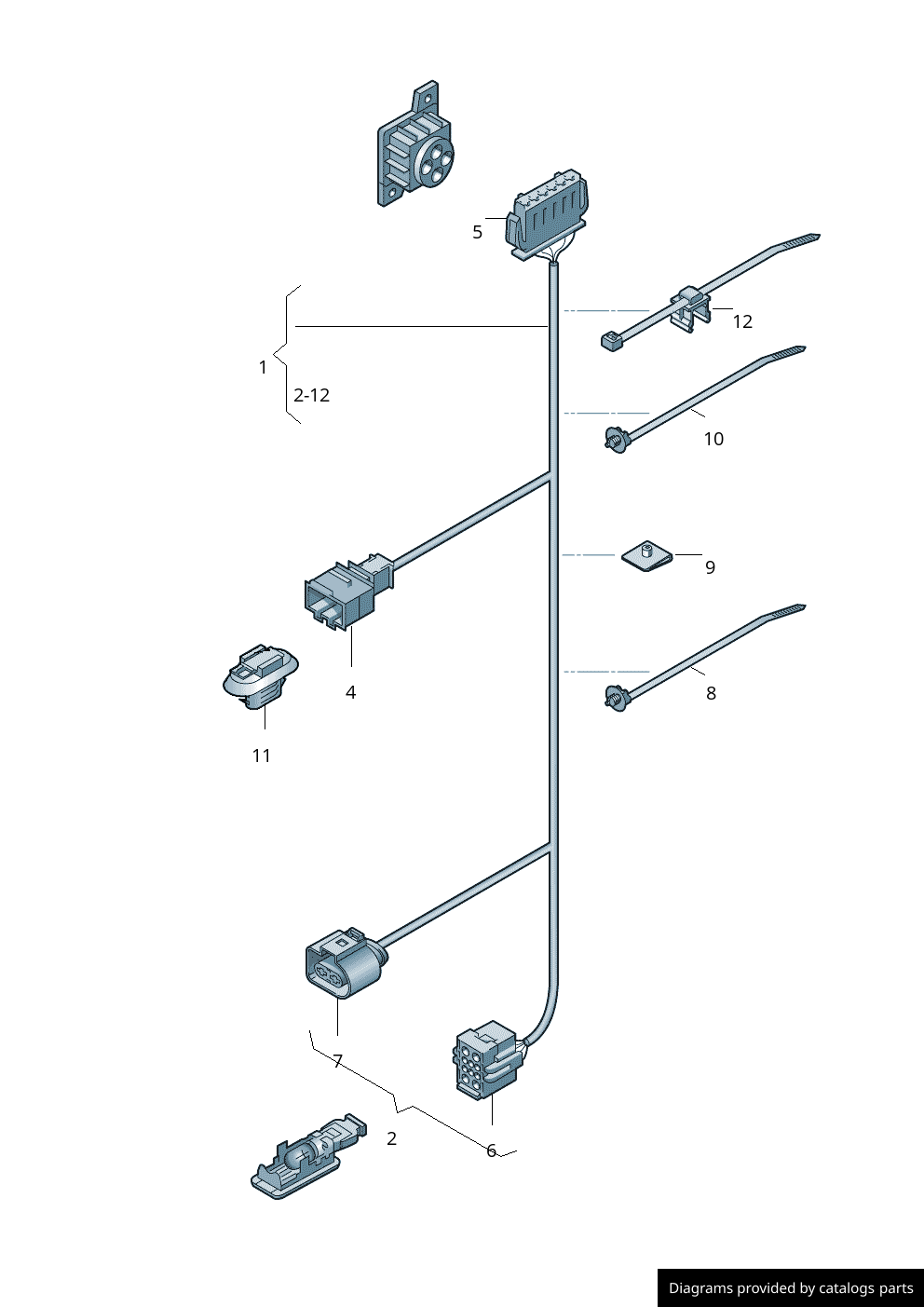 5

12

1

2-12

10

9

4

8

11

7

2

6

Diagrams provided by catalogs parts