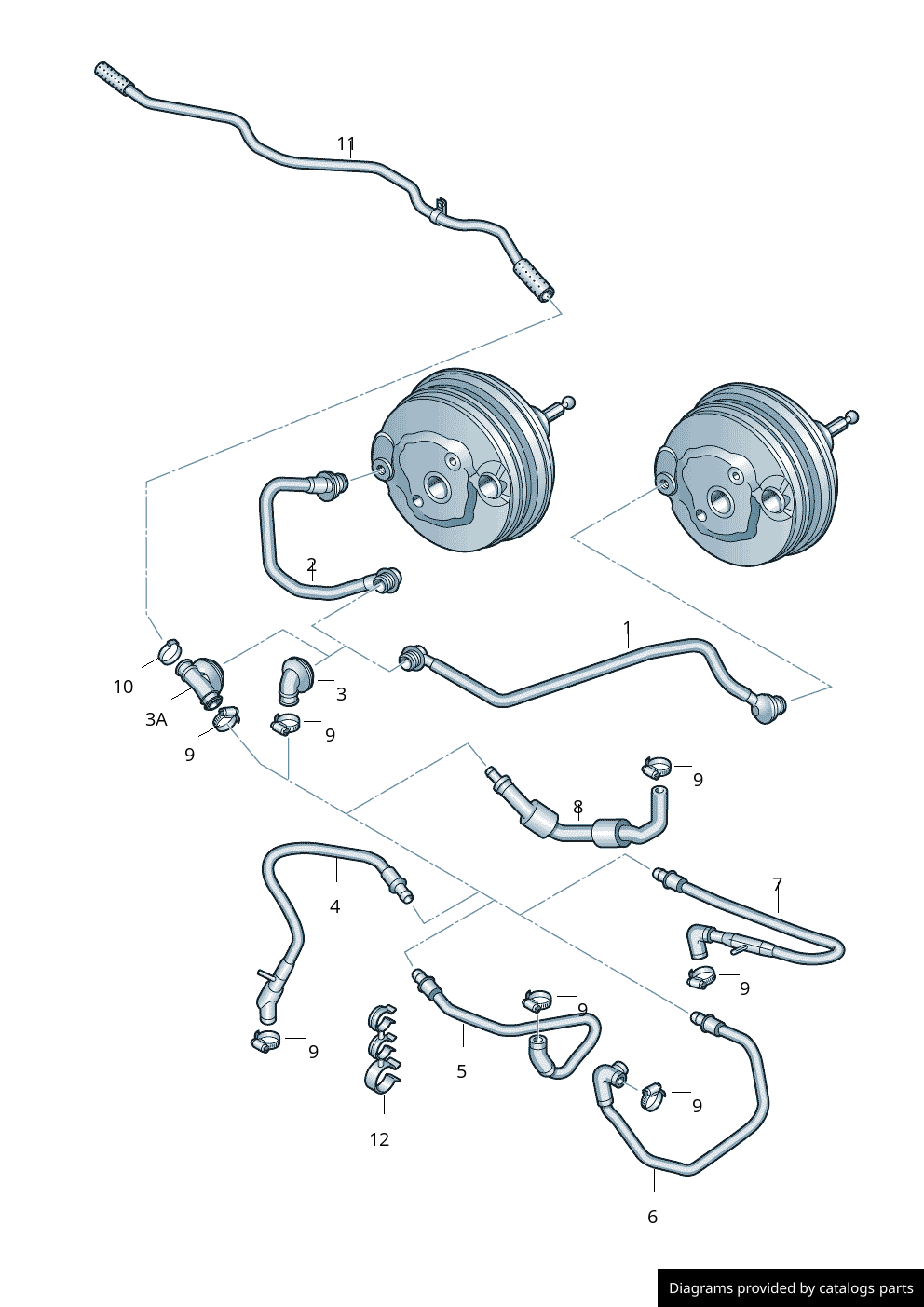 11

2

1

10

3A

3

9

9

9

8

7

4

9

9

9

5

9

12

6

Diagrams provided by catalogs parts